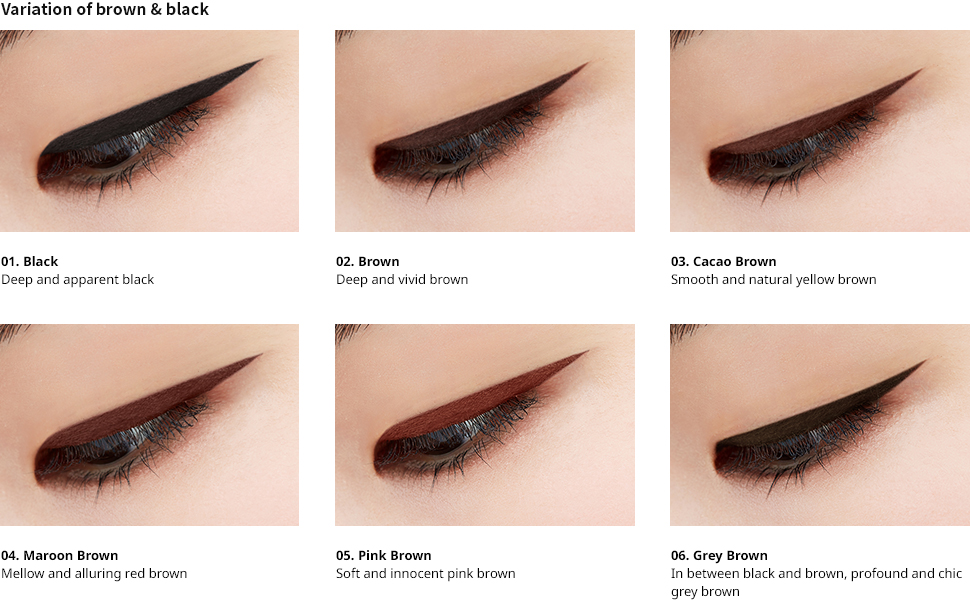 Variation of brown & black

01. Black
Deep and apparent black

02. Brown
Deep and vivid brown

03. Cacao Brown
Smooth and natural yellow brown

04. Maroon Brown
Mellow and alluring red brown

05. Pink Brown
Soft and innocent pink brown

06. Grey Brown
In between black and brown, profound and chic grey brown