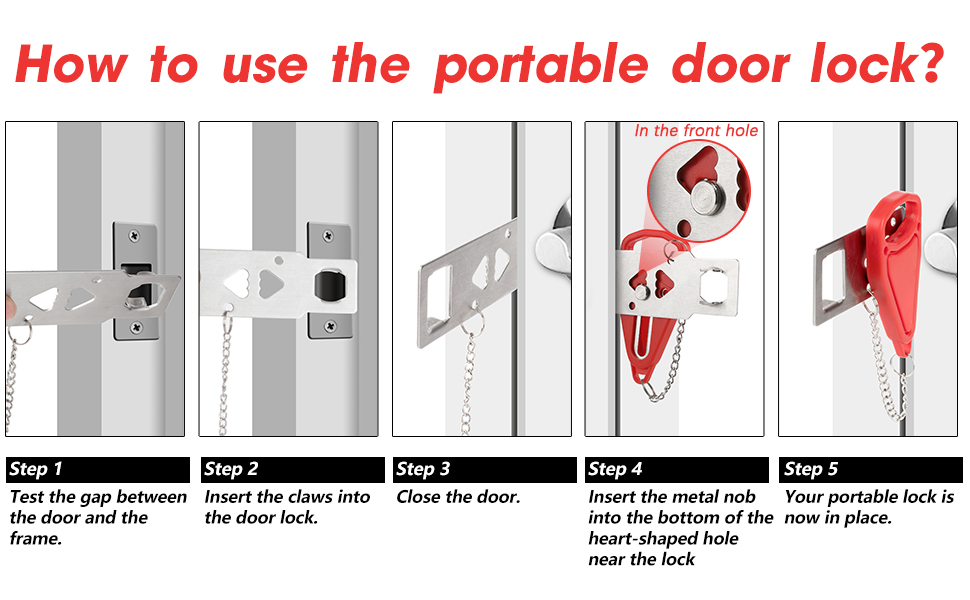 How to use the portable door lock?

In the front hole

Step 1
Test the gap between the door and the frame.

Step 2
Insert the claws into the door lock.

Step 3
Close the door.

Step 4
Insert the metal nob into the bottom of the heart-shaped hole near the lock

Step 5
Your portable lock is now in place.