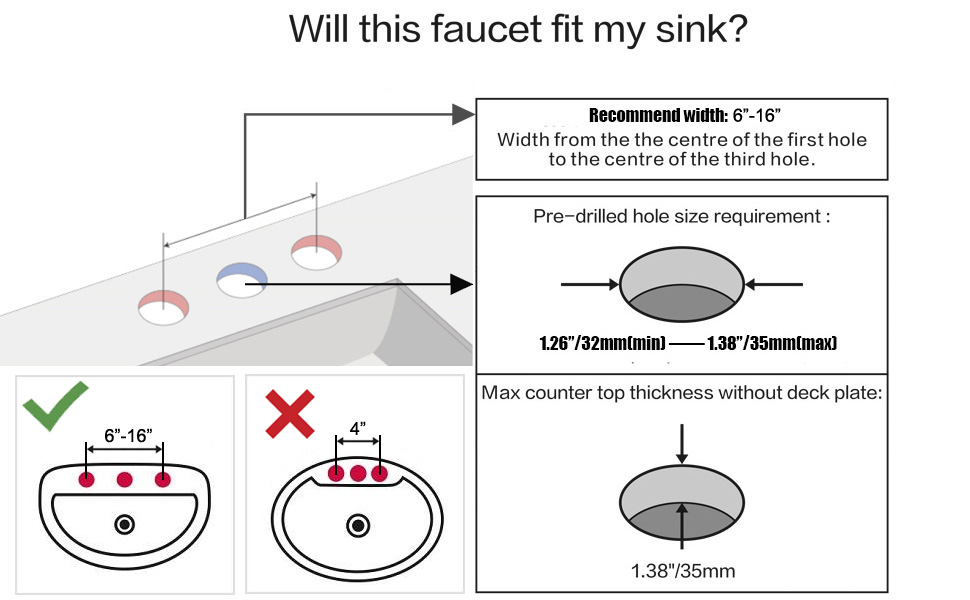 Will this faucet fit my sink?

Recommend width: 6”-16”
Width from the the centre of the first hole to the centre of the third hole.

Pre-drilled hole size requirement :

1.26”/32mm(min) —— 1.38”/35mm(max)

Max counter top thickness without deck plate:

1.38"/35mm

6”-16”

4”