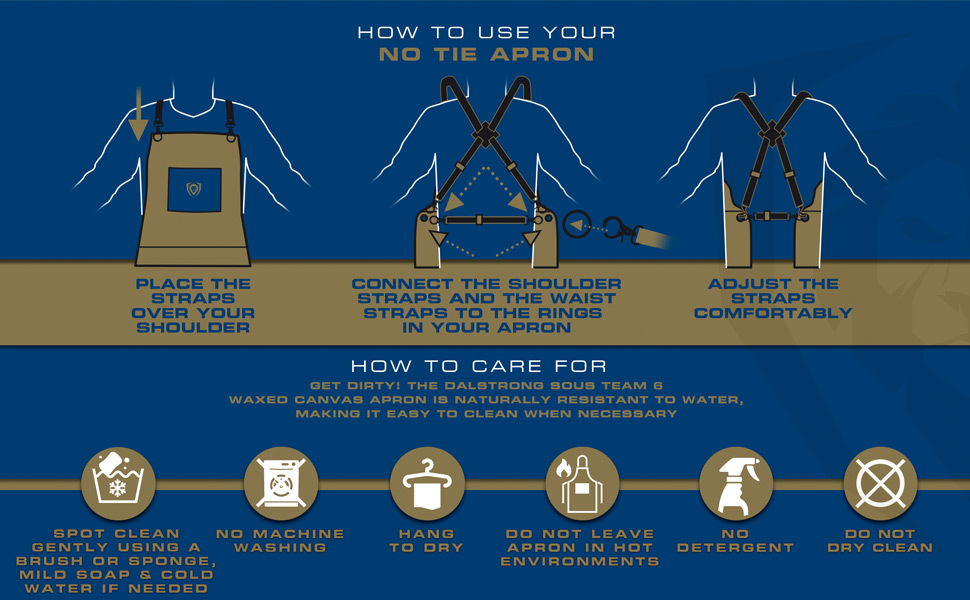 HOW TO USE YOUR
NO TIE APRON

PLACE THE STRAPS OVER YOUR SHOULDER

CONNECT THE SHOULDER STRAPS AND THE WAIST STRAPS TO THE RINGS IN YOUR APRON

ADJUST THE STRAPS COMFORTABLY

HOW TO CARE FOR

GET DIRTY! THE DALSTRONG SOUS TEAM 6 WAXED CANVAS APRON IS NATURALLY RESISTANT TO WATER, MAKING IT EASY TO CLEAN WHEN NECESSARY

SPOT CLEAN GENTLY USING A BRUSH OR SPONGE, MILD SOAP & COLD WATER IF NEEDED

NO MACHINE WASHING

HANG TO DRY

DO NOT LEAVE APRON IN HOT ENVIRONMENTS

NO DETERGENT

DO NOT DRY CLEAN