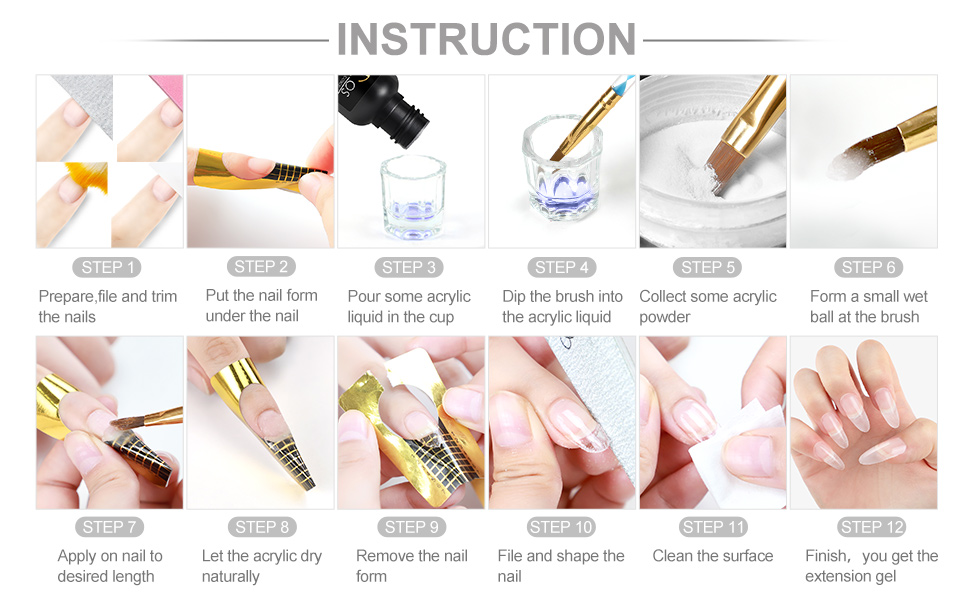 INSTRUCTION

STEP 1
Prepare,file and trim the nails

STEP 2
Put the nail form under the nail

STEP 3
Pour some acrylic liquid in the cup

STEP 4
Dip the brush into the acrylic liquid

STEP 5
Collect some acrylic powder

STEP 6
Form a small wet ball at the brush

STEP 7
Apply on nail to desired length

STEP 8
Let the acrylic dry naturally

STEP 9
Remove the nail form

STEP 10
File and shape the nail

STEP 11
Clean the surface

STEP 12
Finish, you get the extension gel