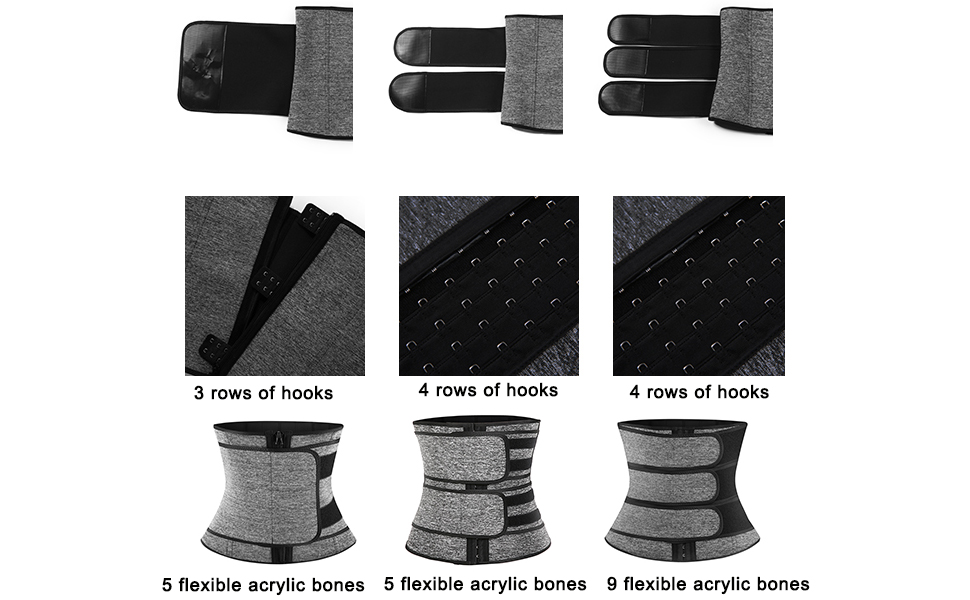 3 rows of hooks
4 rows of hooks
4 rows of hooks

5 flexible acrylic bones
5 flexible acrylic bones
9 flexible acrylic bones