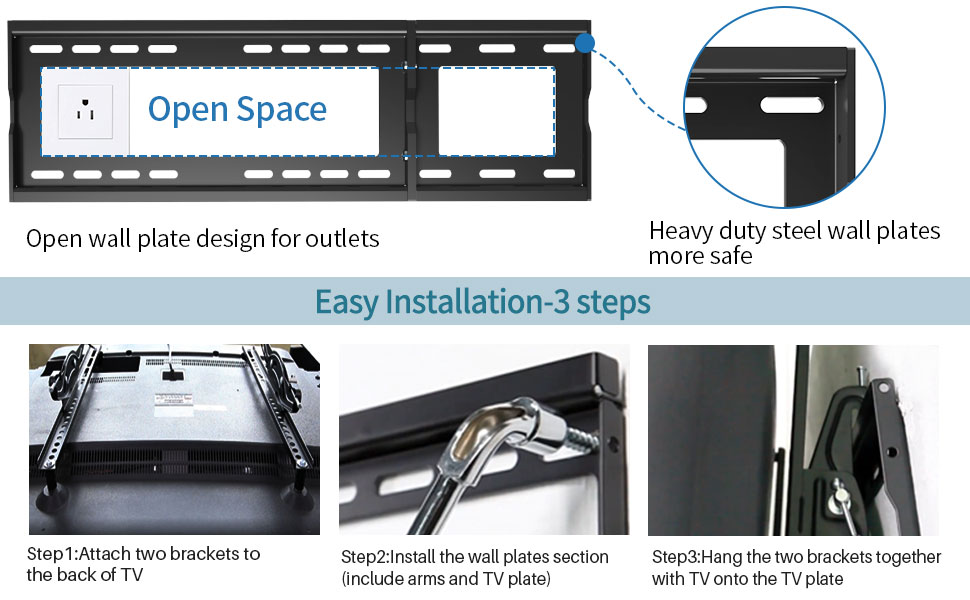 Open Space

Open wall plate design for outlets

Heavy duty steel wall plates more safe

Easy Installation-3 steps

Step1:Attach two brackets to the back of TV

Step2:Install the wall plates section (include arms and TV plate)

Step3:Hang the two brackets together with TV onto the TV plate