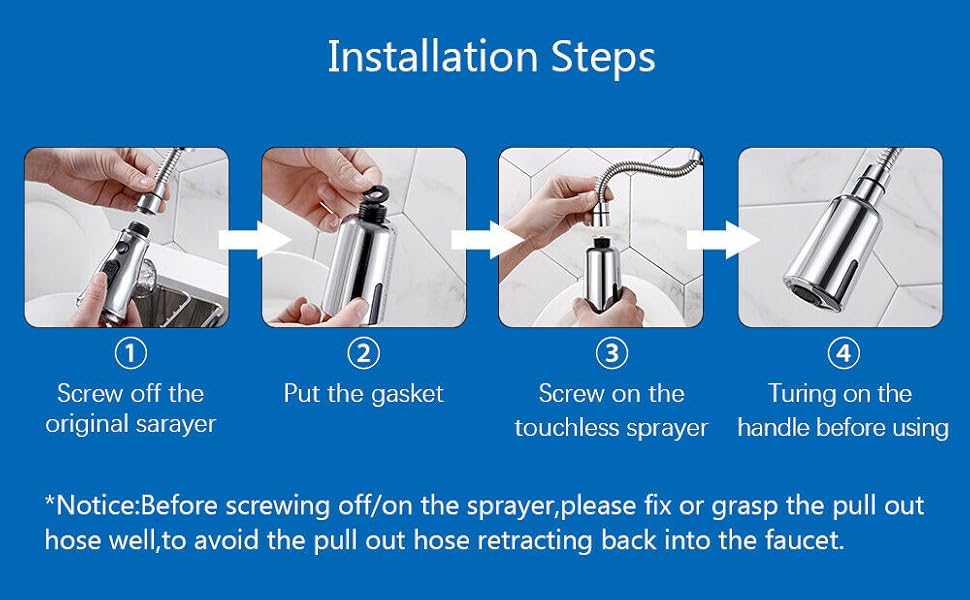 Installation Steps

①
Screw off the original sarayer

②
Put the gasket

③
Screw on the touchless sprayer

④
Turing on the handle before using

*Notice:Before screwing off/on the sprayer,please fix or grasp the pull out hose well,to avoid the pull out hose retracting back into the faucet.