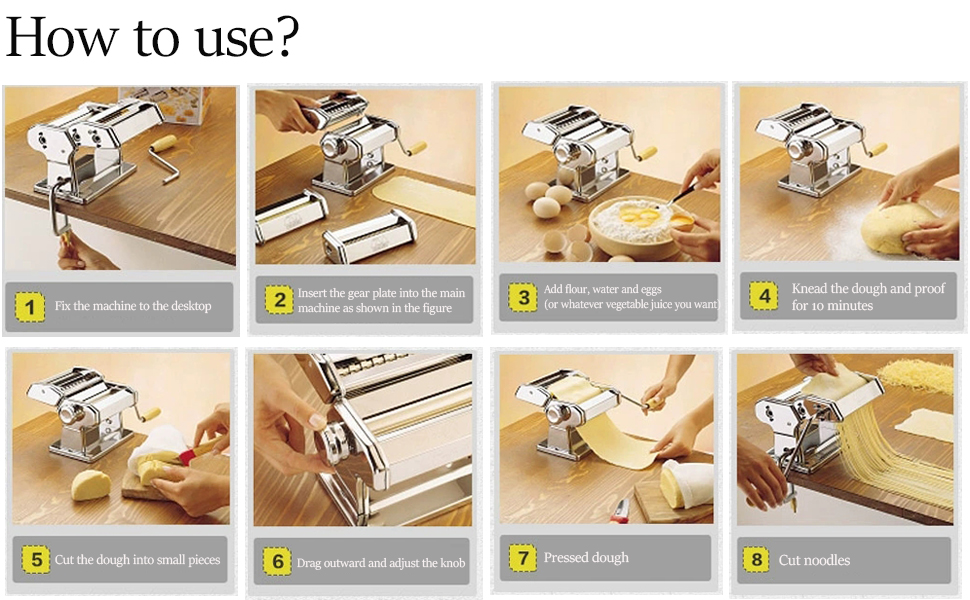 How to use?

1 Fix the machine to the desktop

2 Insert the gear plate into the main machine as shown in the figure

3 Add flour, water and eggs (or whatever vegetable juice you want)

4 Knead the dough and proof for 10 minutes

5 Cut the dough into small pieces

6 Drag outward and adjust the knob

7 Pressed dough

8 Cut noodles