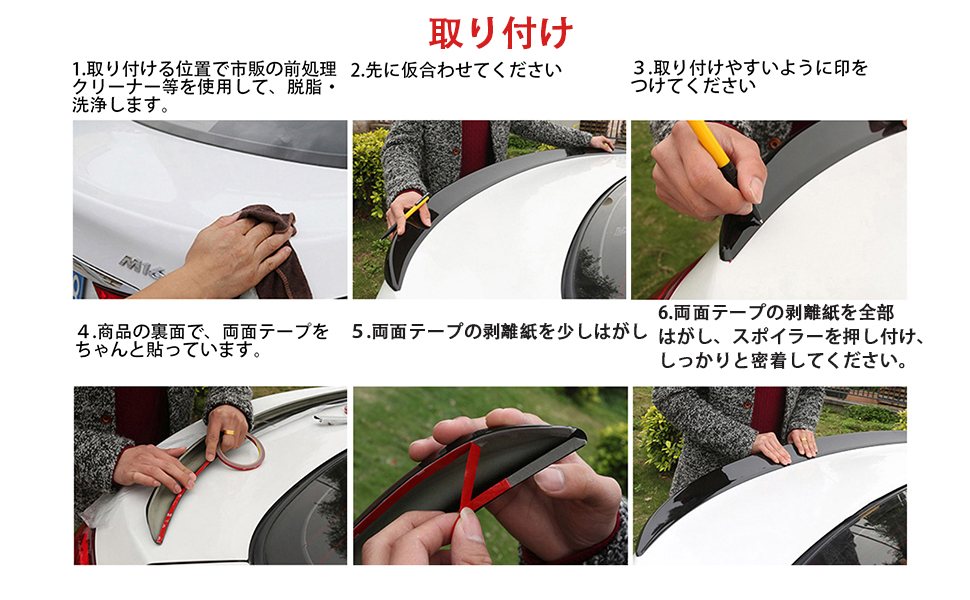 取り付け

1.取り付ける位置で市販の前処理クリーナー等を使用して、脱脂・洗浄します。

2.先に仮合わせてください

3.取り付けやすいように印をつけてください

4.商品の裏面で、両面テープをちゃんと貼っています。

5.両面テープの剥離紙を少しはがし

6.両面テープの剥離紙を全部はがし、スポイラーを押し付け、しっかりと密着してください。