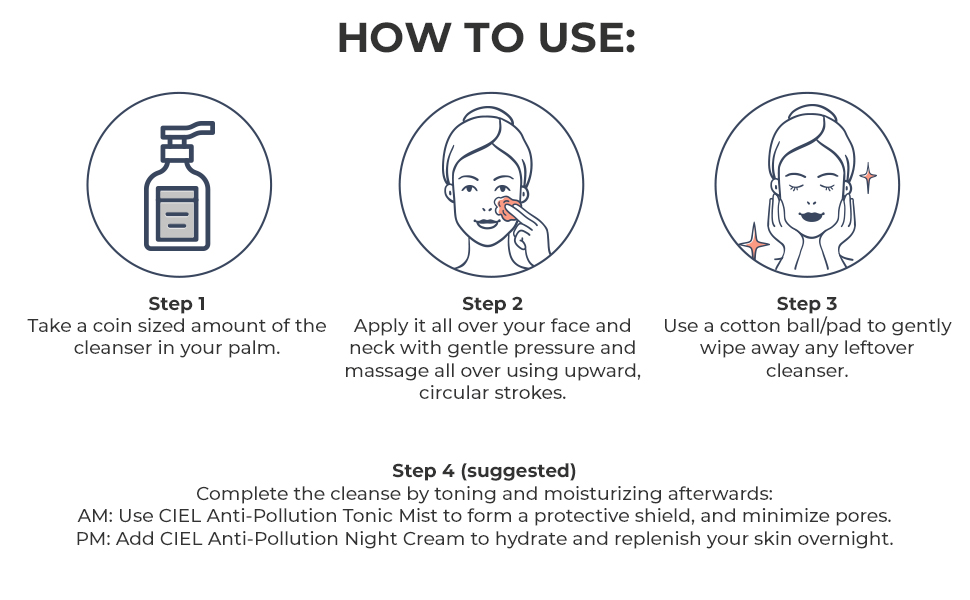 HOW TO USE:

Step 1
Take a coin sized amount of the cleanser in your palm.

Step 2
Apply it all over your face and neck with gentle pressure and massage all over using upward, circular strokes.

Step 3
Use a cotton ball/pad to gently wipe away any leftover cleanser.

Step 4 (suggested)
Complete the cleanse by toning and moisturizing afterwards:
AM: Use CIEL Anti-Pollution Tonic Mist to form a protective shield, and minimize pores.
PM: Add CIEL Anti-Pollution Night Cream to hydrate and replenish your skin overnight.