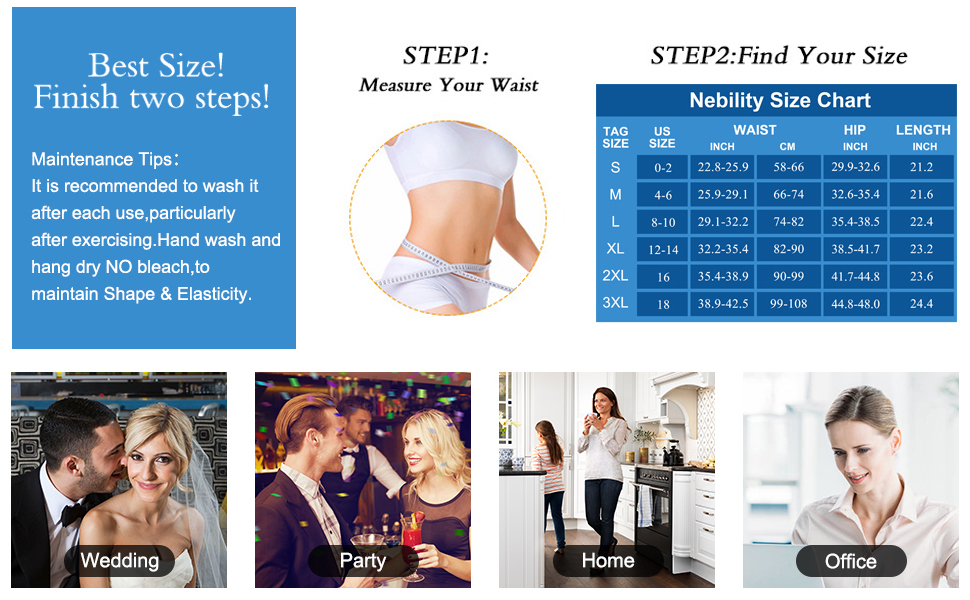 Best Size!
Finish two steps!

Maintenance Tips：
It is recommended to wash it after each use,particularly after exercising.Hand wash and hang dry NO bleach,to maintain Shape & Elasticity.

STEP1:
Measure Your Waist

STEP2:Find Your Size

Nebility Size Chart

| TAG SIZE | US SIZE | WAIST INCH | WAIST CM | HIP INCH | LENGTH INCH |
|---|---|---|---|---|---|
| S | 0-2 | 22.8-25.9 | 58-66 | 29.9-32.6 | 21.2 |
| M | 4-6 | 25.9-29.1 | 66-74 | 32.6-35.4 | 21.6 |
| L | 8-10 | 29.1-32.2 | 74-82 | 35.4-38.5 | 22.4 |
| XL | 12-14 | 32.2-35.4 | 82-90 | 38.5-41.7 | 23.2 |
| 2XL | 16 | 35.4-38.9 | 90-99 | 41.7-44.8 | 23.6 |
| 3XL | 18 | 38.9-42.5 | 99-108 | 44.8-48.0 | 24.4 |

Wedding

Party

Home

Office