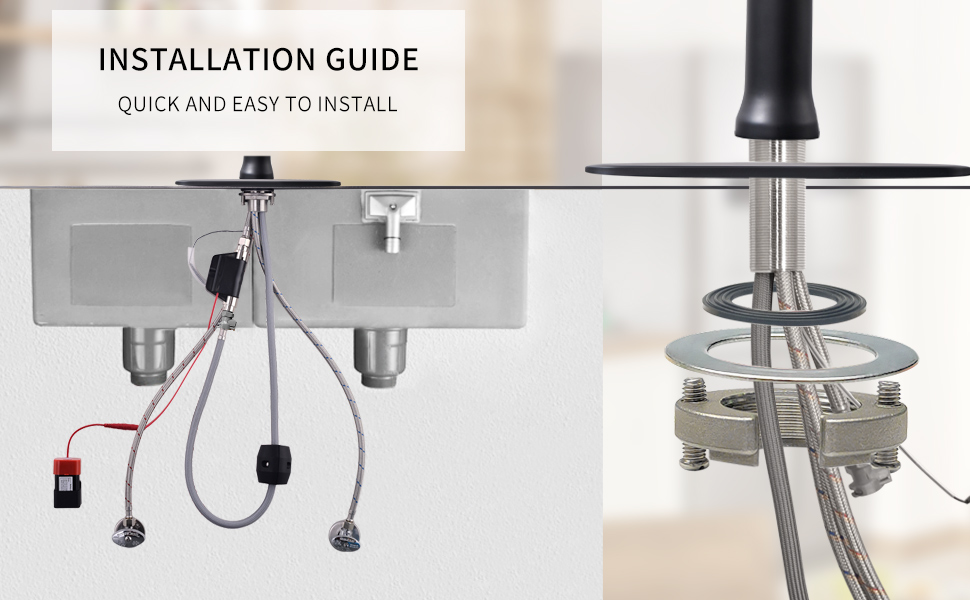 INSTALLATION GUIDE
QUICK AND EASY TO INSTALL