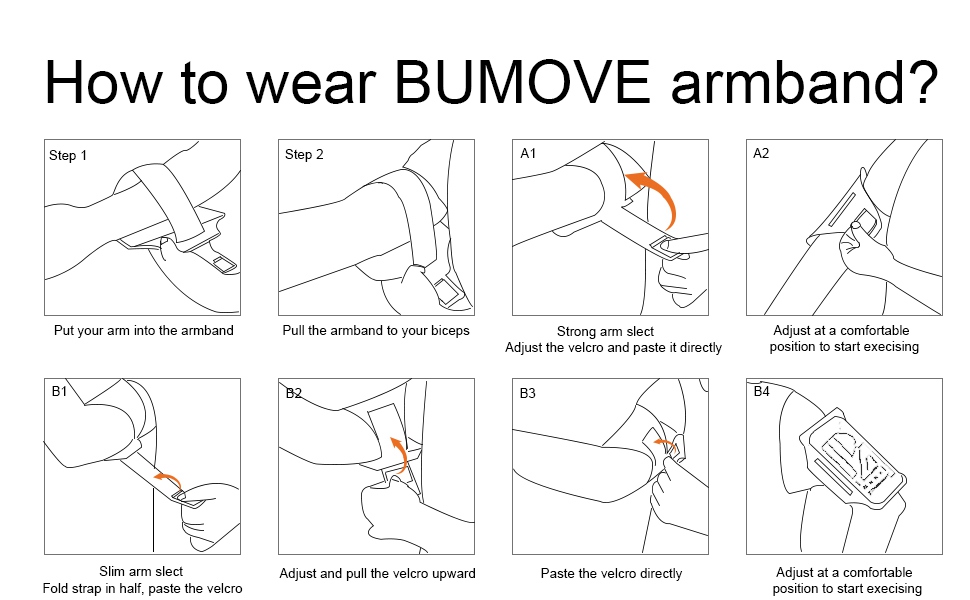 How to wear BUMOVE armband?

Step 1
Put your arm into the armband

Step 2
Pull the armband to your biceps

A1
Strong arm slect
Adjust the velcro and paste it directly

A2
Adjust at a comfortable position to start execising

B1
Slim arm slect
Fold strap in half, paste the velcro

B2
Adjust and pull the velcro upward

B3
Paste the velcro directly

B4
Adjust at a comfortable position to start execising