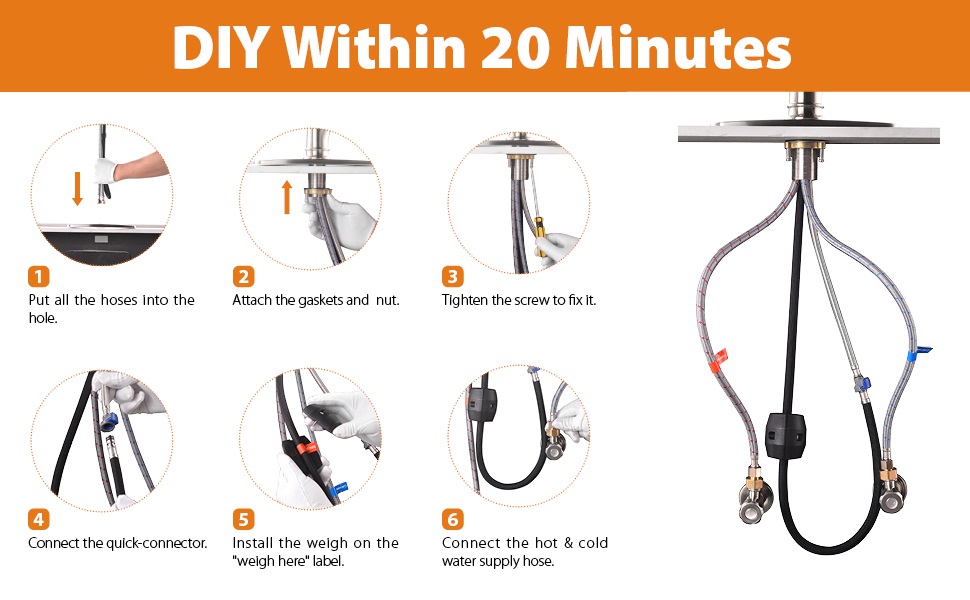 DIY Within 20 Minutes

1
Put all the hoses into the hole.

2
Attach the gaskets and nut.

3
Tighten the screw to fix it.

4
Connect the quick-connector.

5
Install the weigh on the "weigh here" label.

6
Connect the hot & cold water supply hose.