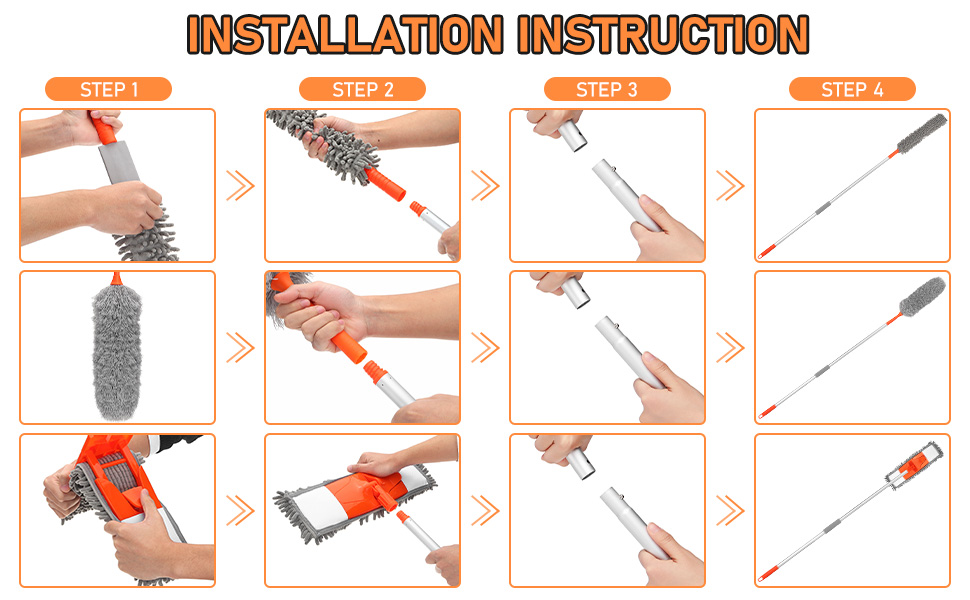 INSTALLATION INSTRUCTION

STEP 1

STEP 2

STEP 3

STEP 4