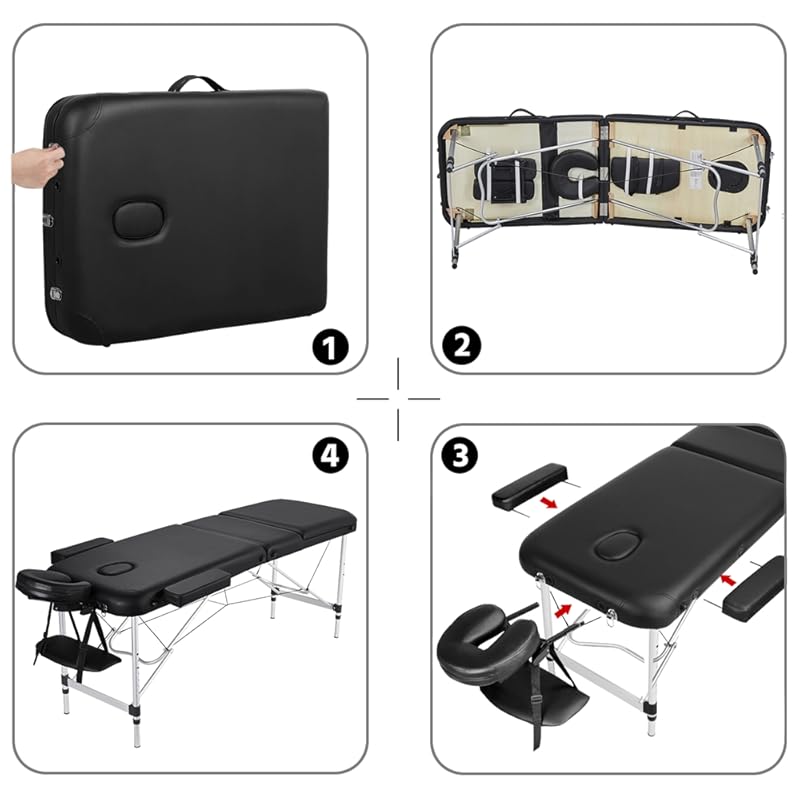 1

2

4

3