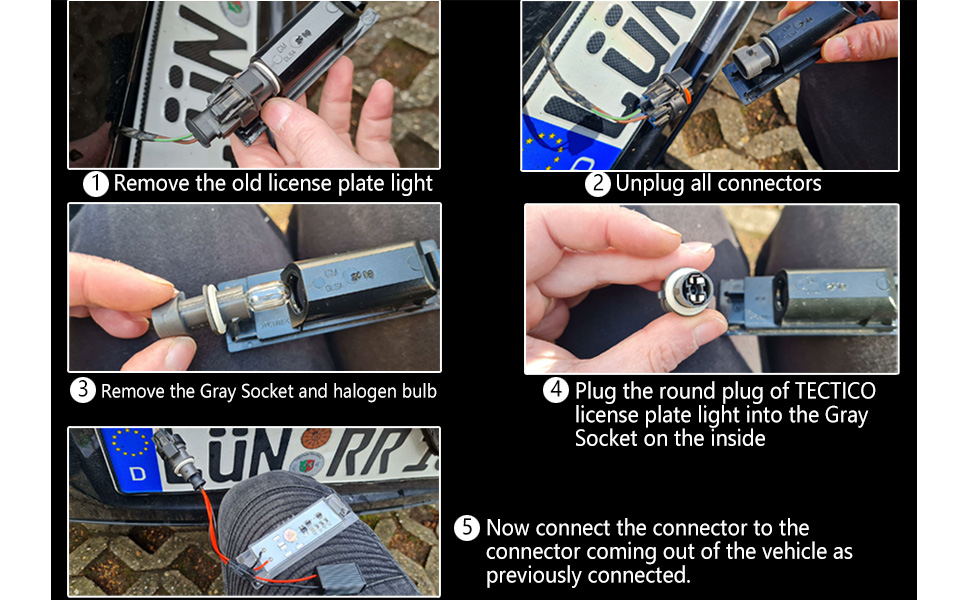 1 Remove the old license plate light

2 Unplug all connectors

3 Remove the Gray Socket and halogen bulb

4 Plug the round plug of TECTICO license plate light into the Gray Socket on the inside

D ÜN RR

5 Now connect the connector to the connector coming out of the vehicle as previously connected.