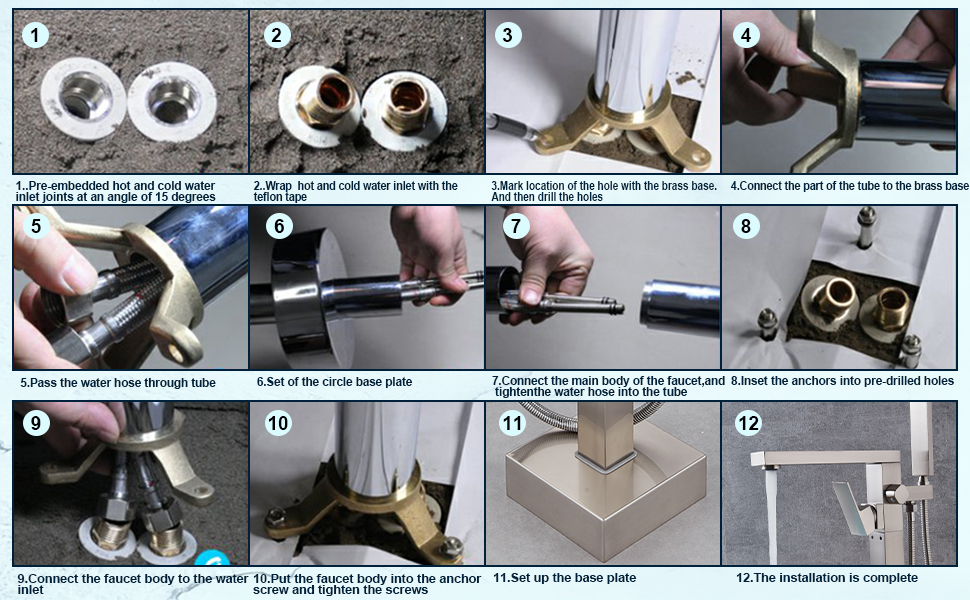 1

1..Pre-embedded hot and cold water inlet joints at an angle of 15 degrees

2

2..Wrap hot and cold water inlet with the teflon tape

3

3.Mark location of the hole with the brass base. And then drill the holes

4

4.Connect the part of the tube to the brass base

5

5.Pass the water hose through tube

6

6.Set of the circle base plate

7

7.Connect the main body of the faucet,and tightenthe water hose into the tube

8

8.Inset the anchors into pre-drilled holes

9

9.Connect the faucet body to the water inlet

10

10.Put the faucet body into the anchor screw and tighten the screws

11

11.Set up the base plate

12

12.The installation is complete