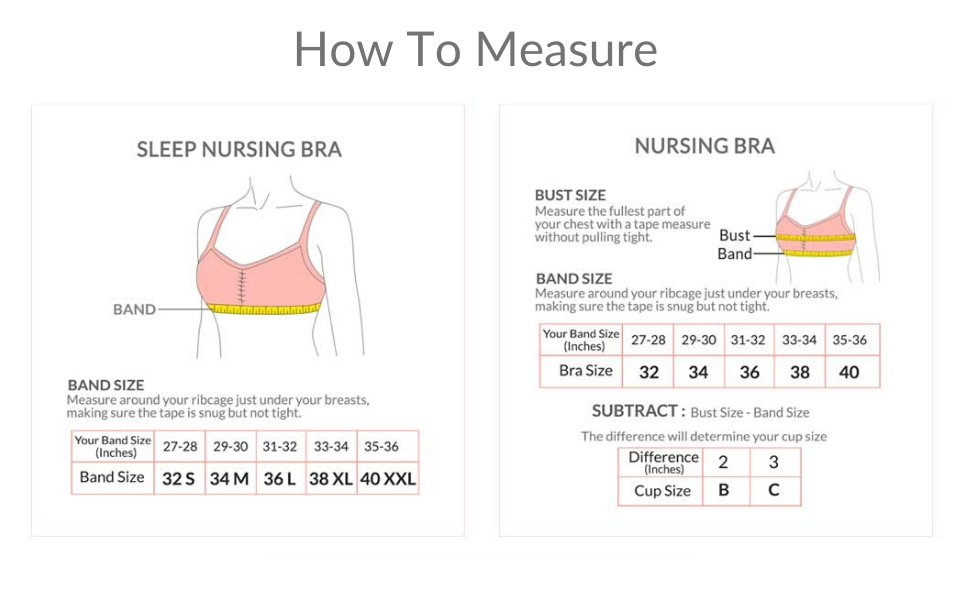 How To Measure

SLEEP NURSING BRA

BAND

BAND SIZE
Measure around your ribcage just under your breasts, making sure the tape is snug but not tight.

| Your Band Size (Inches) | 27-28 | 29-30 | 31-32 | 33-34 | 35-36 |
|---|---|---|---|---|---|
| Band Size | 32 S | 34 M | 36 L | 38 XL | 40 XXL |

NURSING BRA

BUST SIZE
Measure the fullest part of your chest with a tape measure without pulling tight.

Bust
Band

BAND SIZE
Measure around your ribcage just under your breasts, making sure the tape is snug but not tight.

| Your Band Size (Inches) | 27-28 | 29-30 | 31-32 | 33-34 | 35-36 |
|---|---|---|---|---|---|
| Bra Size | 32 | 34 | 36 | 38 | 40 |

SUBTRACT : Bust Size - Band Size

The difference will determine your cup size

| Difference (Inches) | 2 | 3 |
|---|---|---|
| Cup Size | B | C |