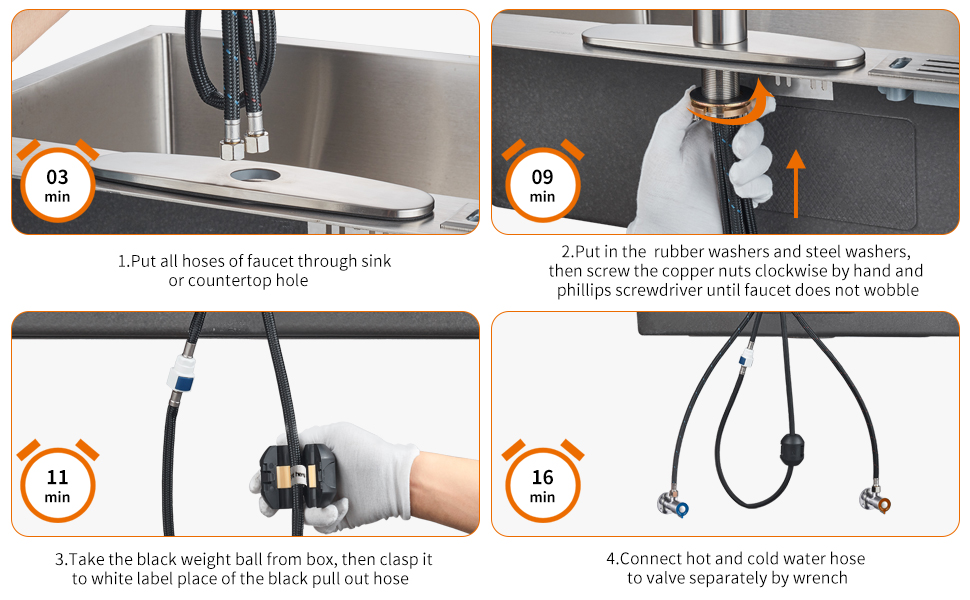 03
min

1.Put all hoses of faucet through sink or countertop hole

09
min

2.Put in the rubber washers and steel washers, then screw the copper nuts clockwise by hand and phillips screwdriver until faucet does not wobble

11
min

3.Take the black weight ball from box, then clasp it to white label place of the black pull out hose

16
min

4.Connect hot and cold water hose to valve separately by wrench