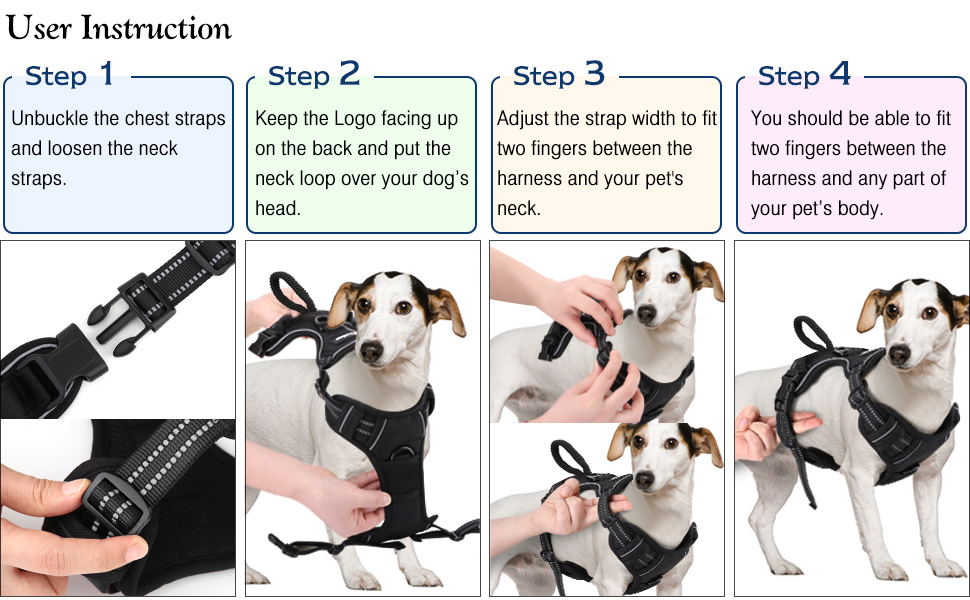 User Instruction

Step 1
Unbuckle the chest straps and loosen the neck straps.

Step 2
Keep the Logo facing up on the back and put the neck loop over your dog's head.

Step 3
Adjust the strap width to fit two fingers between the harness and your pet's neck.

Step 4
You should be able to fit two fingers between the harness and any part of your pet's body.