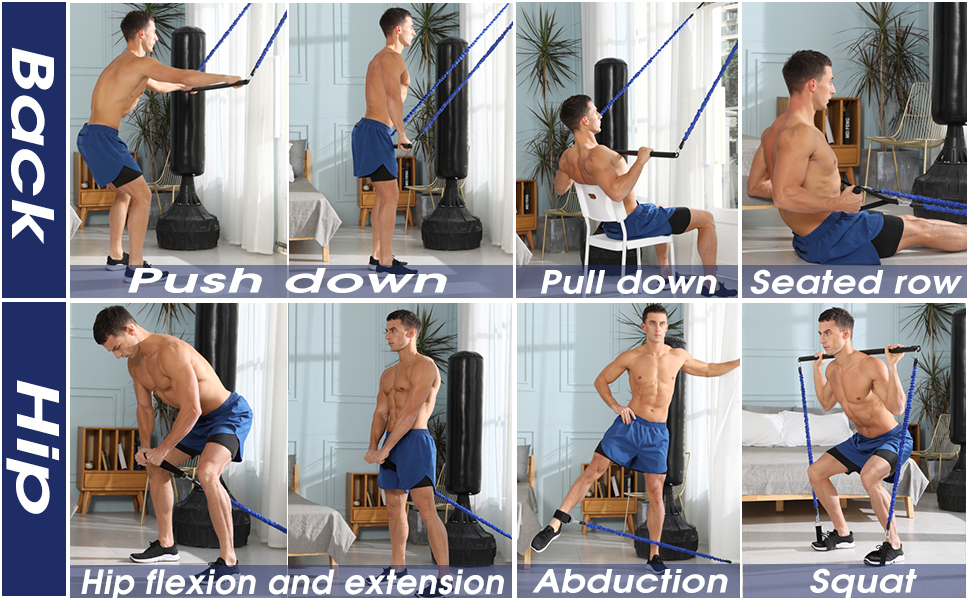 Back

Push down

Pull down

Seated row

Hip

Hip flexion and extension

Abduction

Squat