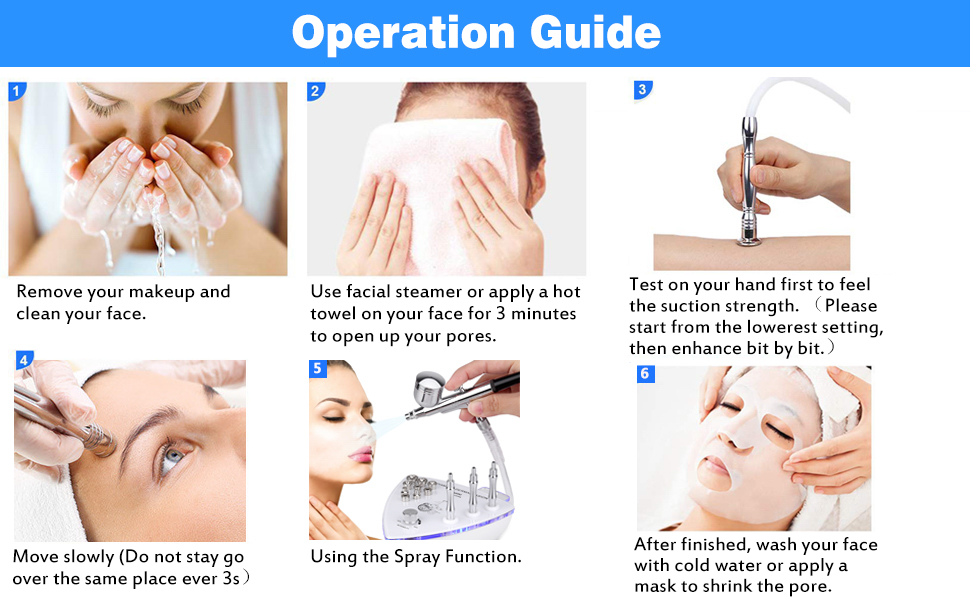 Operation Guide

1

Remove your makeup and clean your face.

2

Use facial steamer or apply a hot towel on your face for 3 minutes to open up your pores.

3

Test on your hand first to feel the suction strength. （Please start from the lowerest setting, then enhance bit by bit.）

4

Move slowly (Do not stay go over the same place ever 3s）

5

Using the Spray Function.

6

After finished, wash your face with cold water or apply a mask to shrink the pore.