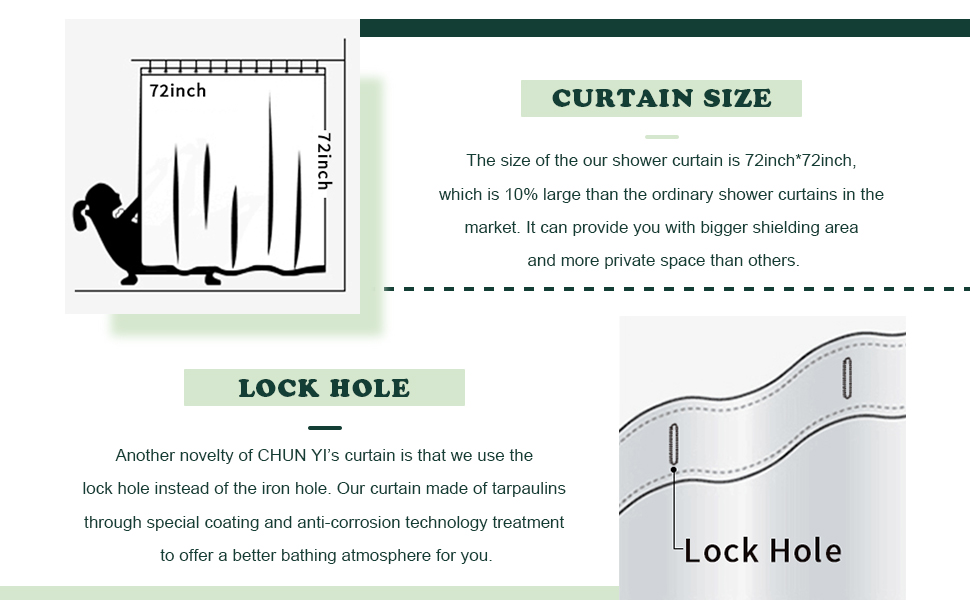 72inch

72inch

CURTAIN SIZE

The size of the our shower curtain is 72inch*72inch, which is 10% large than the ordinary shower curtains in the market. It can provide you with bigger shielding area and more private space than others.

LOCK HOLE

Another novelty of CHUN YI's curtain is that we use the lock hole instead of the iron hole. Our curtain made of tarpaulins through special coating and anti-corrosion technology treatment to offer a better bathing atmosphere for you.

Lock Hole