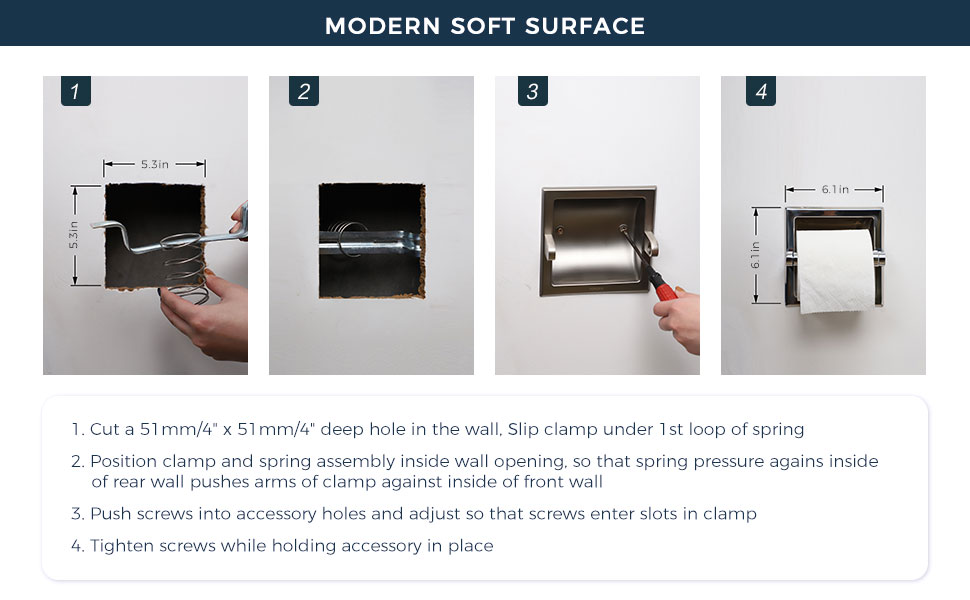 MODERN SOFT SURFACE

1

5.3in

5.3in

2

3

4

6.1in

6.1in

1. Cut a 51mm/4" x 51mm/4" deep hole in the wall, Slip clamp under 1st loop of spring

2. Position clamp and spring assembly inside wall opening, so that spring pressure agains inside of rear wall pushes arms of clamp against inside of front wall

3. Push screws into accessory holes and adjust so that screws enter slots in clamp

4. Tighten screws while holding accessory in place