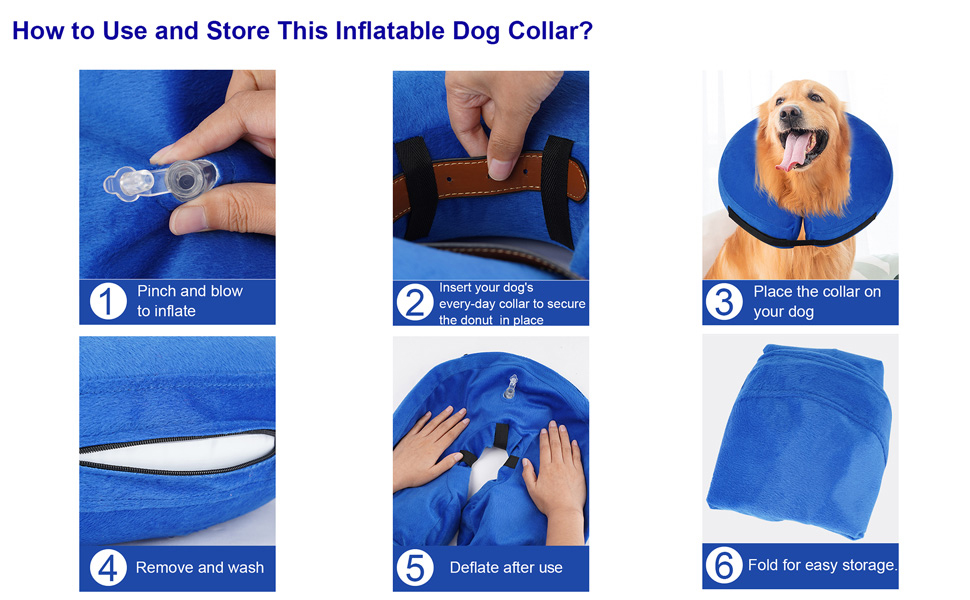 How to Use and Store This Inflatable Dog Collar?

1 Pinch and blow to inflate

2 Insert your dog's every-day collar to secure the donut in place

3 Place the collar on your dog

4 Remove and wash

5 Deflate after use

6 Fold for easy storage.