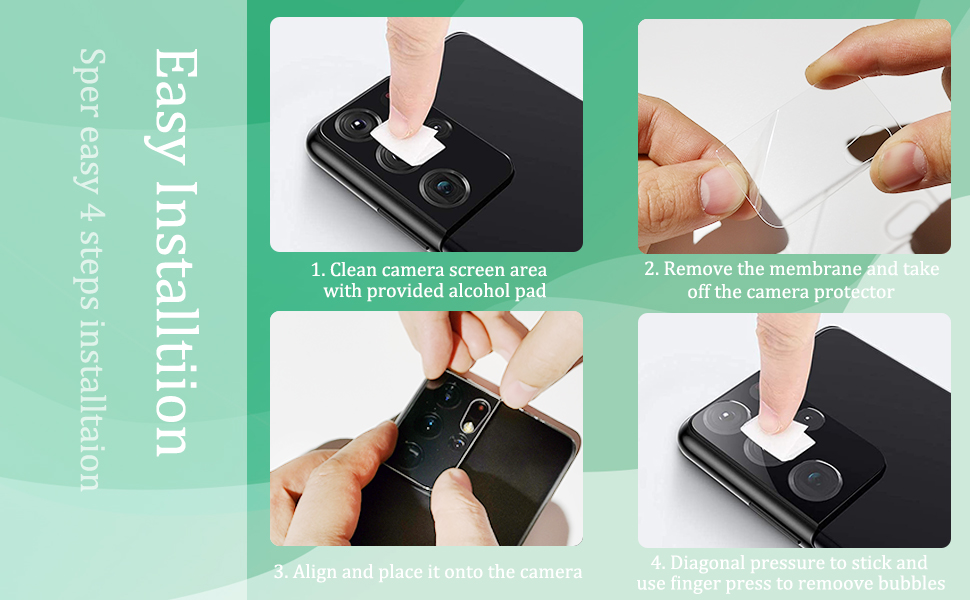 Easy Installtion

Sper easy 4 steps installtaion

1. Clean camera screen area with provided alcohol pad

2. Remove the membrane and take off the camera protector

3. Align and place it onto the camera

4. Diagonal pressure to stick and use finger press to remoove bubbles