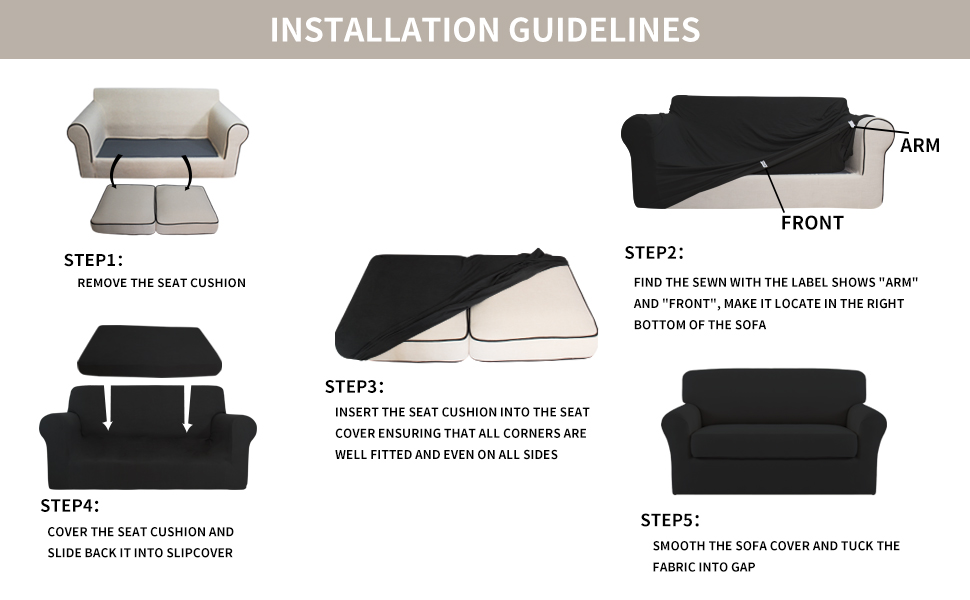 INSTALLATION GUIDELINES

STEP1:
REMOVE THE SEAT CUSHION

ARM
FRONT

STEP2:
FIND THE SEWN WITH THE LABEL SHOWS "ARM" AND "FRONT", MAKE IT LOCATE IN THE RIGHT BOTTOM OF THE SOFA

STEP3:
INSERT THE SEAT CUSHION INTO THE SEAT COVER ENSURING THAT ALL CORNERS ARE WELL FITTED AND EVEN ON ALL SIDES

STEP4:
COVER THE SEAT CUSHION AND SLIDE BACK IT INTO SLIPCOVER

STEP5:
SMOOTH THE SOFA COVER AND TUCK THE FABRIC INTO GAP