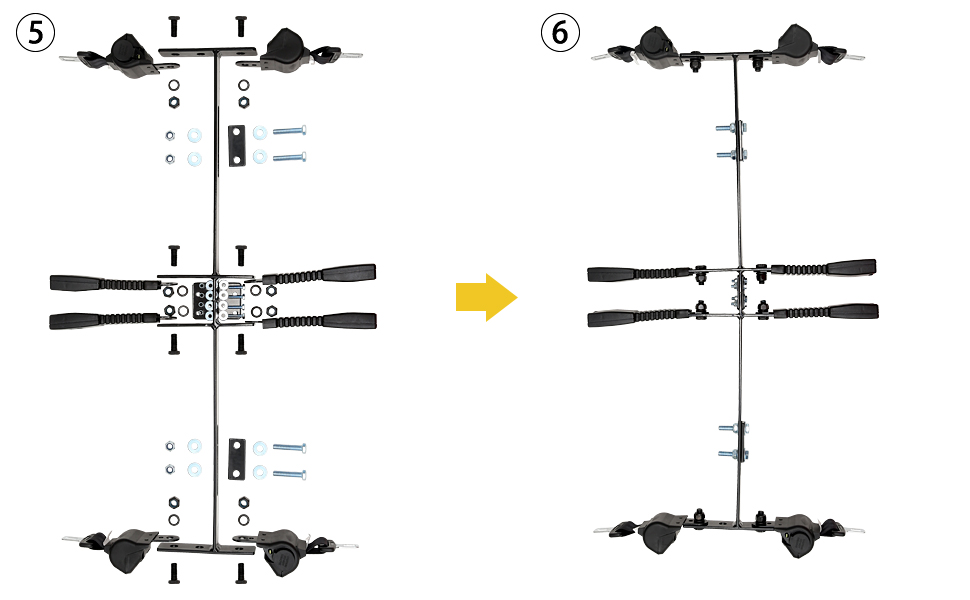 ⑤

⑥