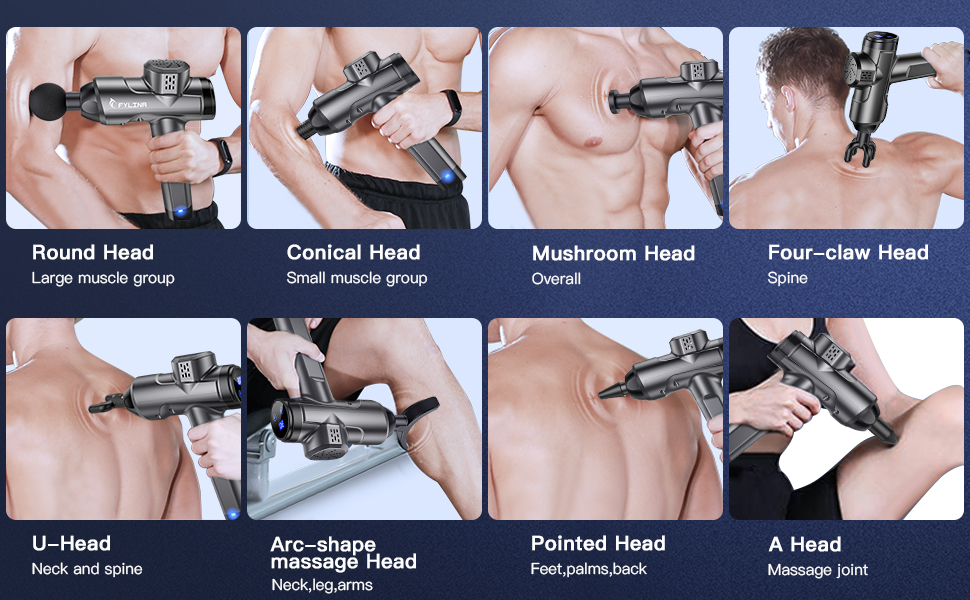 FYLINA

Round Head
Large muscle group

Conical Head
Small muscle group

Mushroom Head
Overall

Four-claw Head
Spine

U-Head
Neck and spine

Arc-shape massage Head
Neck,leg,arms

Pointed Head
Feet,palms,back

A Head
Massage joint