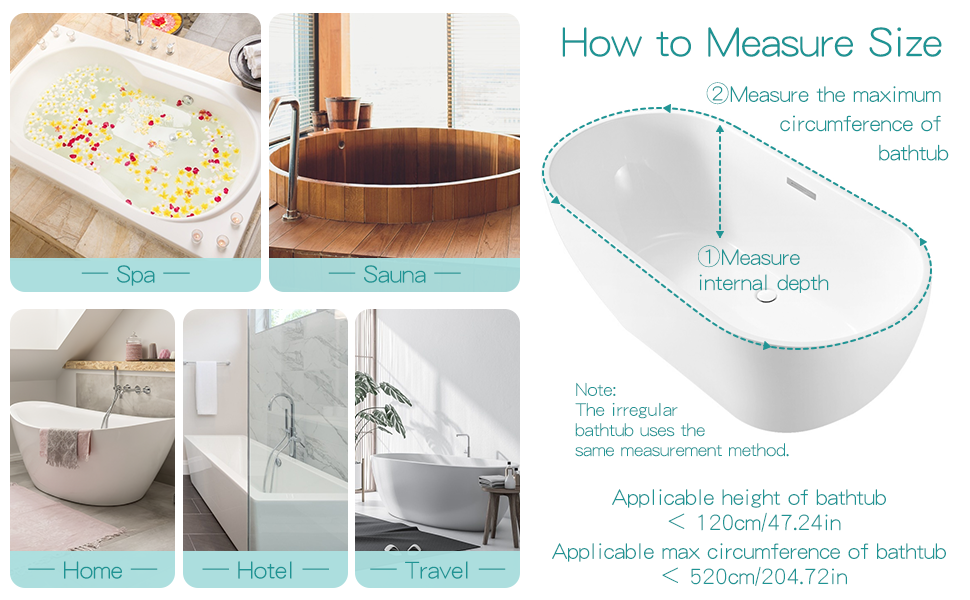 — Spa —

— Sauna —

— Home —

— Hotel —

— Travel —

How to Measure Size

②Measure the maximum circumference of bathtub

①Measure internal depth

Note:
The irregular bathtub uses the same measurement method.

Applicable height of bathtub
< 120cm/47.24in

Applicable max circumference of bathtub
< 520cm/204.72in