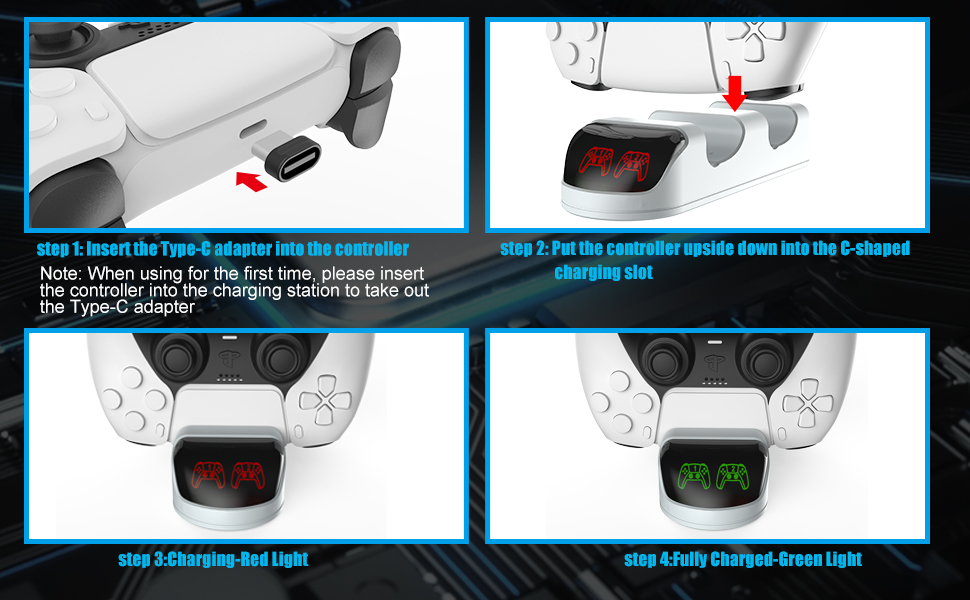 step 1: Insert the Type-C adapter into the controller

Note: When using for the first time, please insert the controller into the charging station to take out the Type-C adapter

step 2: Put the controller upside down into the C-shaped charging slot

step 3:Charging-Red Light

step 4:Fully Charged-Green Light