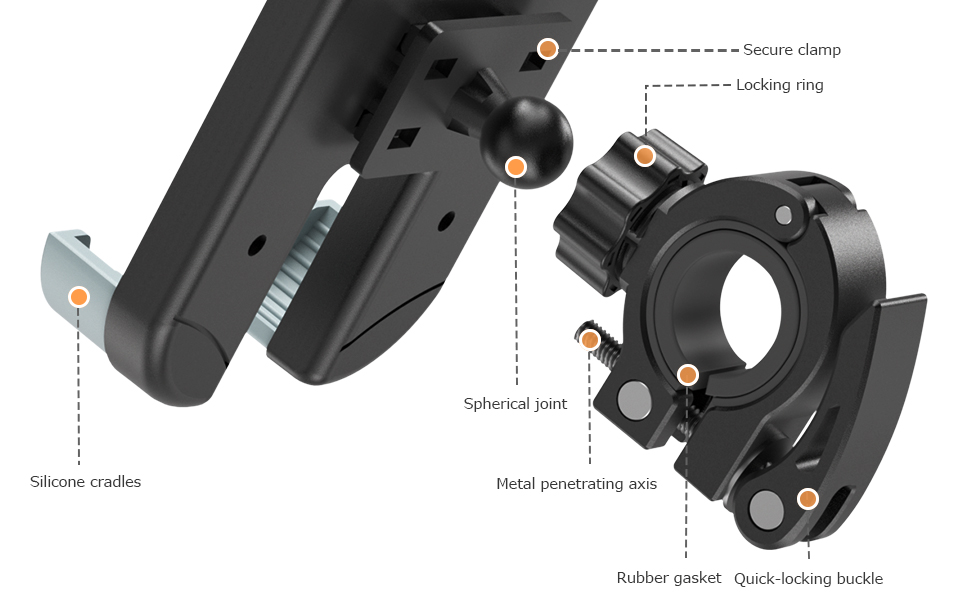 Secure clamp
Locking ring
Spherical joint
Silicone cradles
Metal penetrating axis
Rubber gasket
Quick-locking buckle