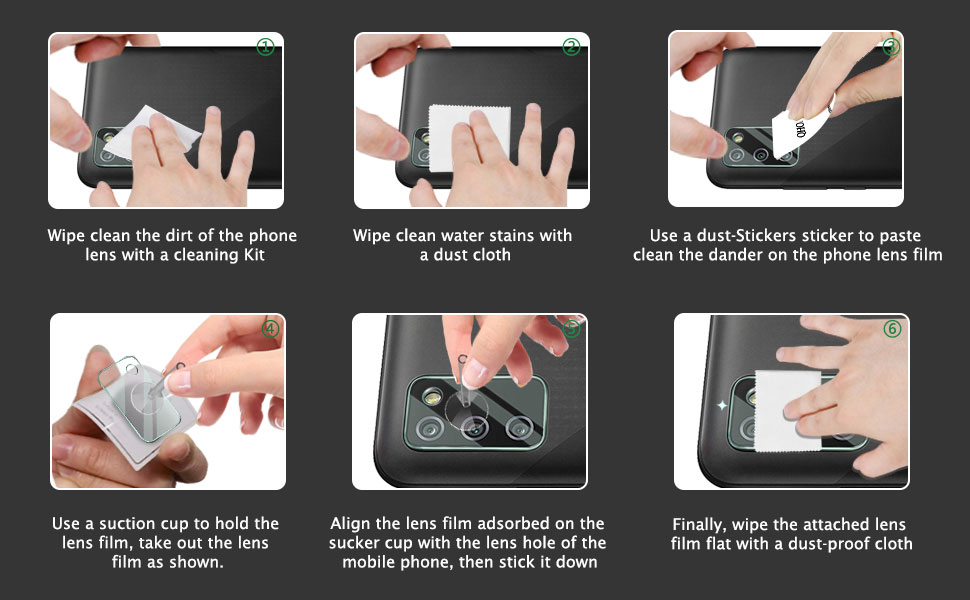 ①

Wipe clean the dirt of the phone lens with a cleaning Kit

②

Wipe clean water stains with a dust cloth

③

Use a dust-Stickers sticker to paste clean the dander on the phone lens film

④

Use a suction cup to hold the lens film, take out the lens film as shown.

⑤

Align the lens film adsorbed on the sucker cup with the lens hole of the mobile phone, then stick it down

⑥

Finally, wipe the attached lens film flat with a dust-proof cloth