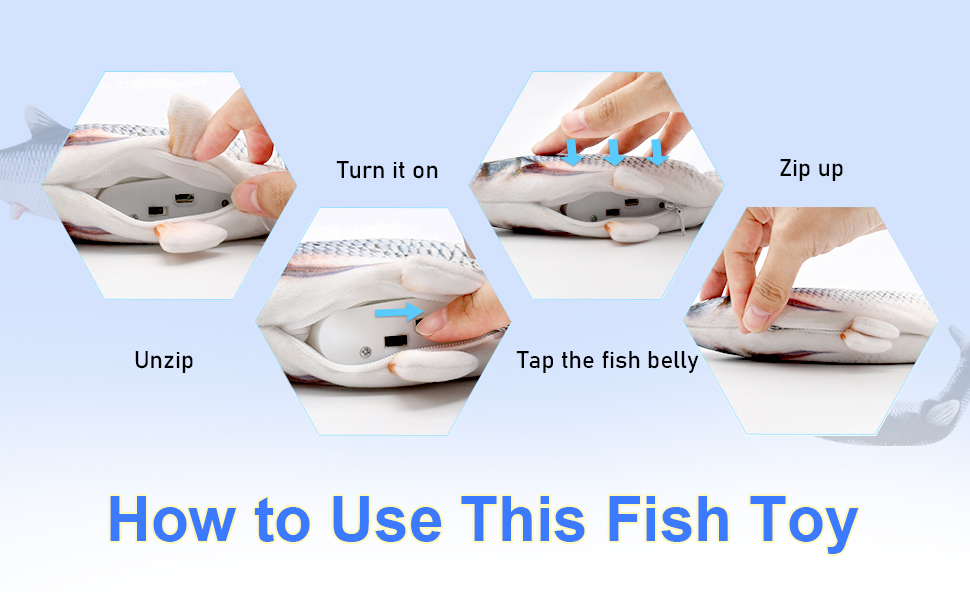 Unzip

Turn it on

Tap the fish belly

Zip up

How to Use This Fish Toy