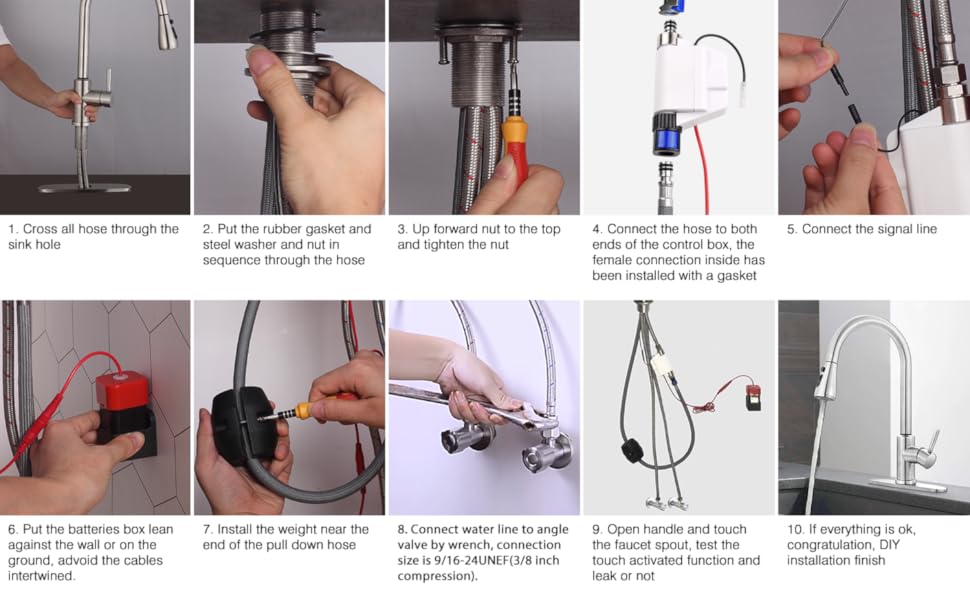 1. Cross all hose through the sink hole

2. Put the rubber gasket and steel washer and nut in sequence through the hose

3. Up forward nut to the top and tighten the nut

4. Connect the hose to both ends of the control box, the female connection inside has been installed with a gasket

5. Connect the signal line

6. Put the batteries box lean against the wall or on the ground, advoid the cables intertwined.

7. Install the weight near the end of the pull down hose

8. Connect water line to angle valve by wrench, connection size is 9/16-24UNEF(3/8 inch compression).

9. Open handle and touch the faucet spout, test the touch activated function and leak or not

10. If everything is ok, congratulation, DIY installation finish