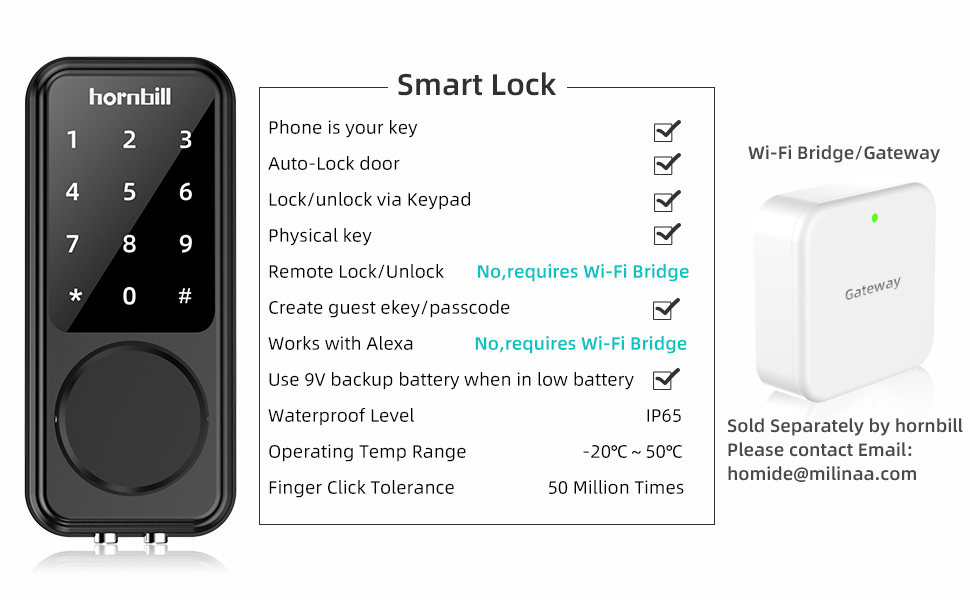 hornbill

1 2 3
4 5 6
7 8 9
* 0 #

Smart Lock

| | |
|---|---|
| Phone is your key | ☑ |
| Auto-Lock door | ☑ |
| Lock/unlock via Keypad | ☑ |
| Physical key | ☑ |
| Remote Lock/Unlock | No,requires Wi-Fi Bridge |
| Create guest ekey/passcode | ☑ |
| Works with Alexa | No,requires Wi-Fi Bridge |
| Use 9V backup battery when in low battery | ☑ |
| Waterproof Level | IP65 |
| Operating Temp Range | -20℃ ~ 50℃ |
| Finger Click Tolerance | 50 Million Times |

Wi-Fi Bridge/Gateway

Gateway

Sold Separately by hornbill
Please contact Email:
homide@milinaa.com