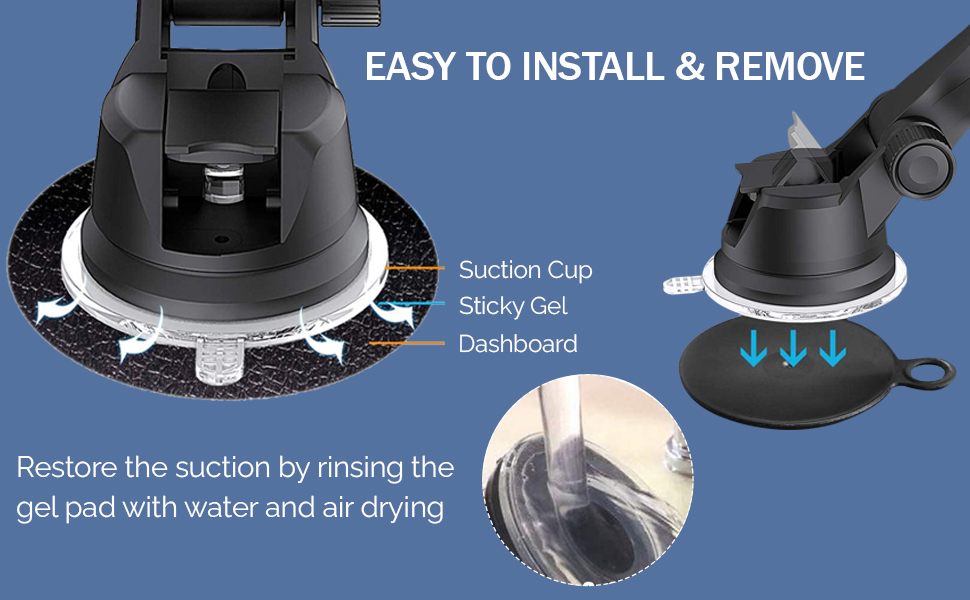 EASY TO INSTALL & REMOVE

Suction Cup
Sticky Gel
Dashboard

Restore the suction by rinsing the gel pad with water and air drying