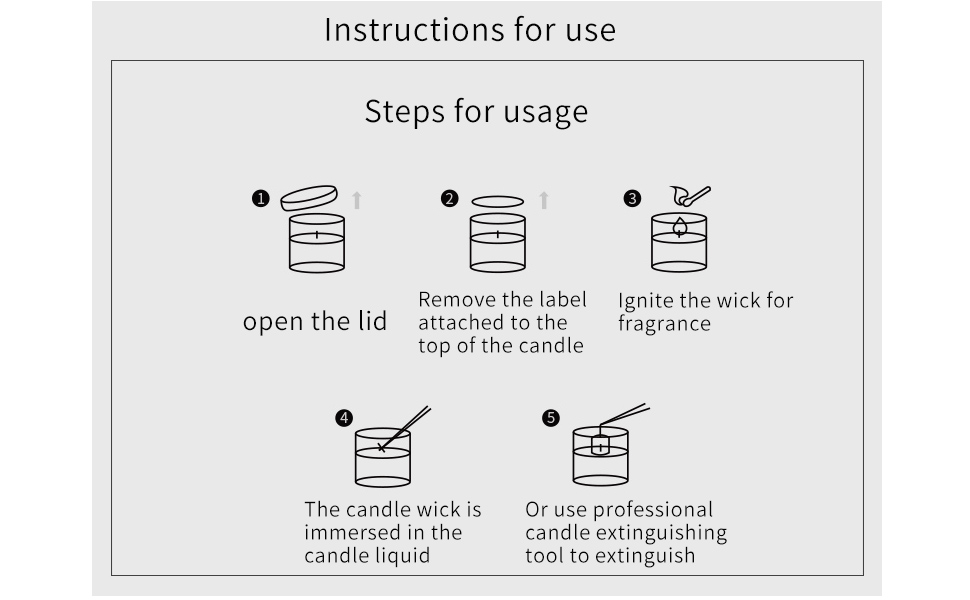 Instructions for use

Steps for usage

1

open the lid

2

Remove the label attached to the top of the candle

3

Ignite the wick for fragrance

4

The candle wick is immersed in the candle liquid

5

Or use professional candle extinguishing tool to extinguish