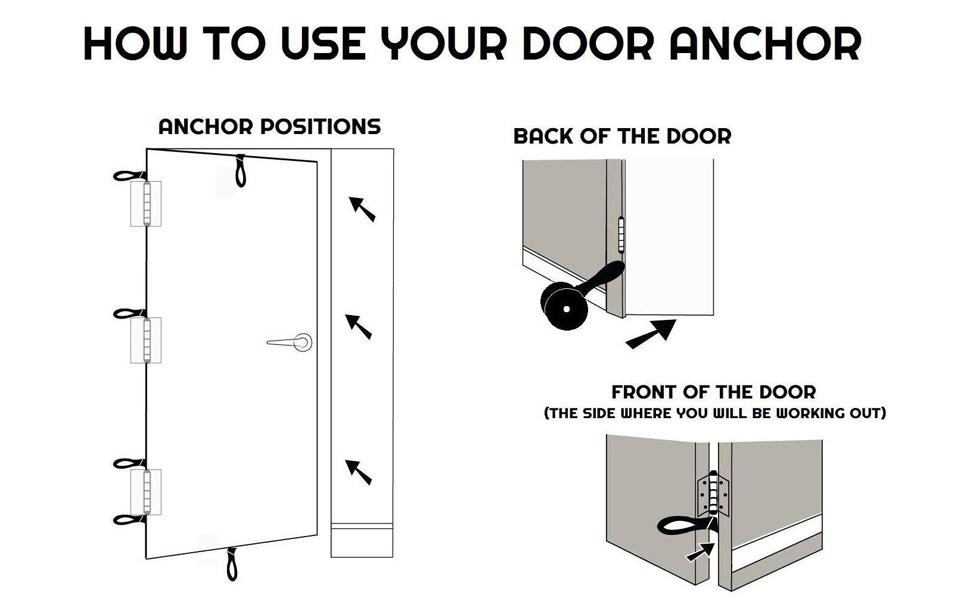 HOW TO USE YOUR DOOR ANCHOR

ANCHOR POSITIONS

BACK OF THE DOOR

FRONT OF THE DOOR
(THE SIDE WHERE YOU WILL BE WORKING OUT)