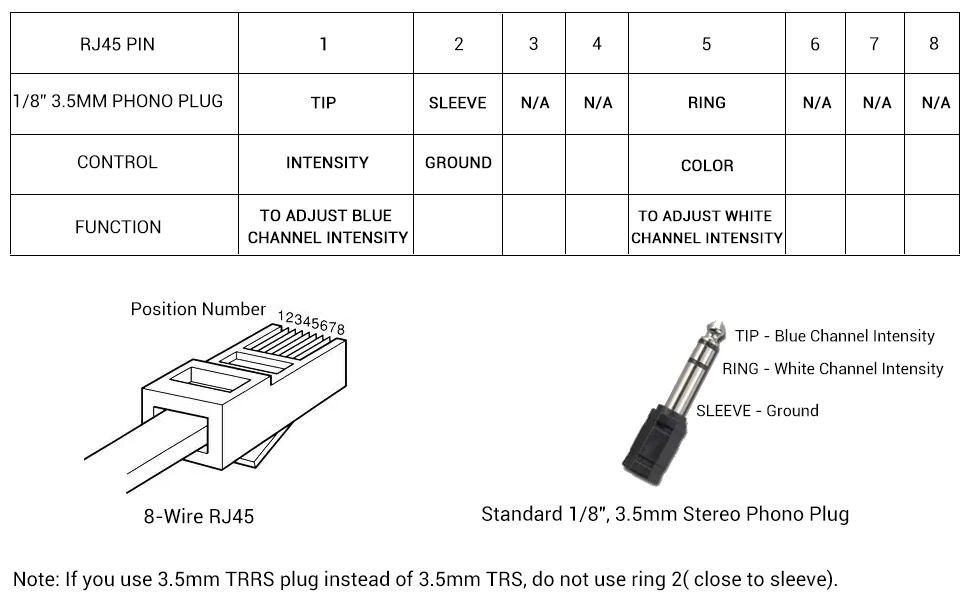 | RJ45 PIN | 1 | 2 | 3 | 4 | 5 | 6 | 7 | 8 |
|---|---|---|---|---|---|---|---|---|
| 1/8" 3.5MM PHONO PLUG | TIP | SLEEVE | N/A | N/A | RING | N/A | N/A | N/A |
| CONTROL | INTENSITY | GROUND | | | COLOR | | | |
| FUNCTION | TO ADJUST BLUE CHANNEL INTENSITY | | | | TO ADJUST WHITE CHANNEL INTENSITY | | | |

Position Number 12345678

8-Wire RJ45

TIP - Blue Channel Intensity
RING - White Channel Intensity
SLEEVE - Ground

Standard 1/8", 3.5mm Stereo Phono Plug

Note: If you use 3.5mm TRRS plug instead of 3.5mm TRS, do not use ring 2( close to sleeve).