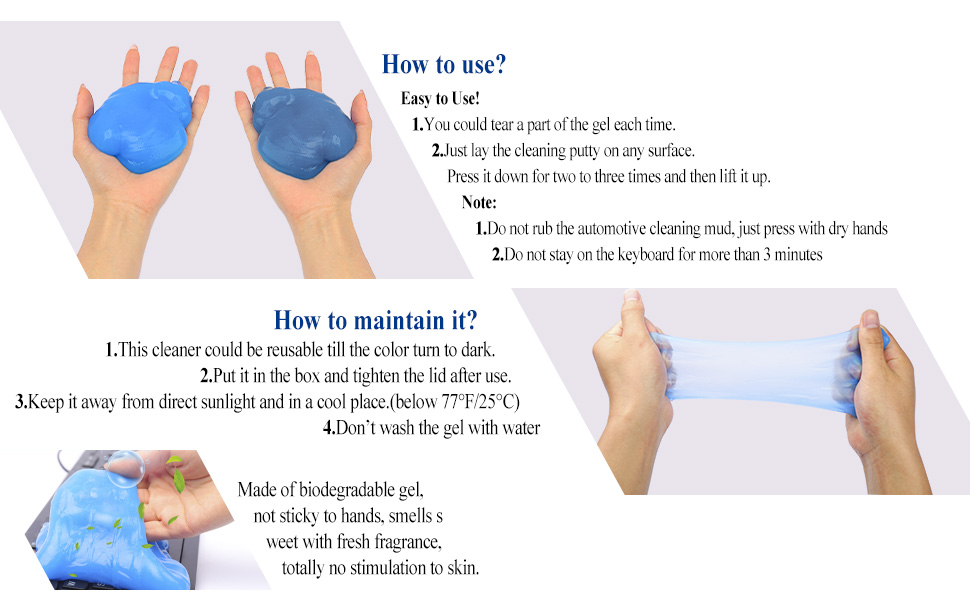 How to use?

Easy to Use!

1.You could tear a part of the gel each time.

2.Just lay the cleaning putty on any surface.
Press it down for two to three times and then lift it up.

Note:

1.Do not rub the automotive cleaning mud, just press with dry hands

2.Do not stay on the keyboard for more than 3 minutes

How to maintain it?

1.This cleaner could be reusable till the color turn to dark.

2.Put it in the box and tighten the lid after use.

3.Keep it away from direct sunlight and in a cool place.(below 77°F/25°C)

4.Don't wash the gel with water

Made of biodegradable gel, not sticky to hands, smells s weet with fresh fragrance, totally no stimulation to skin.