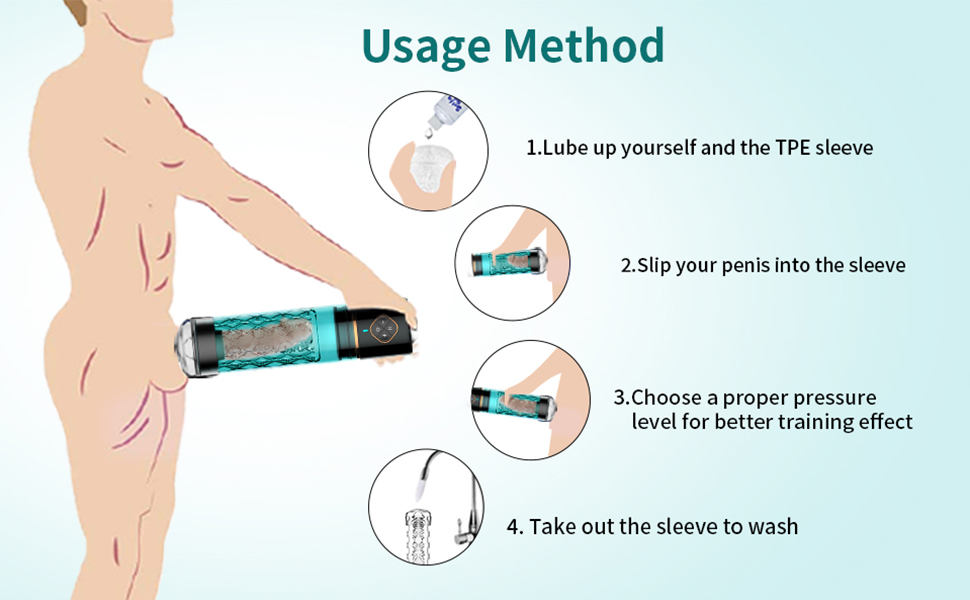 Usage Method

1.Lube up yourself and the TPE sleeve

2.Slip your penis into the sleeve

3.Choose a proper pressure level for better training effect

4. Take out the sleeve to wash