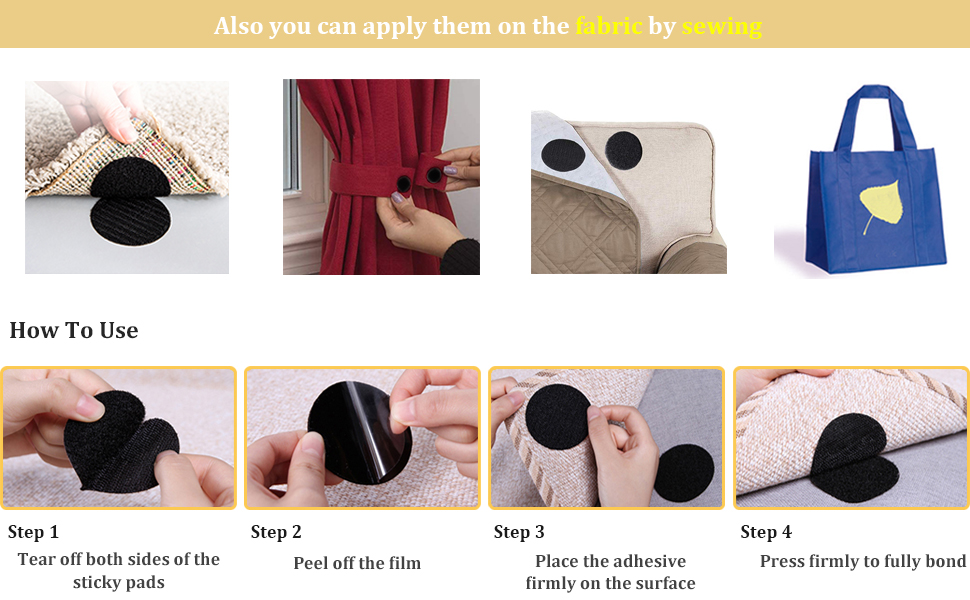 Also you can apply them on the fabric by sewing

How To Use

Step 1
Tear off both sides of the sticky pads

Step 2
Peel off the film

Step 3
Place the adhesive firmly on the surface

Step 4
Press firmly to fully bond