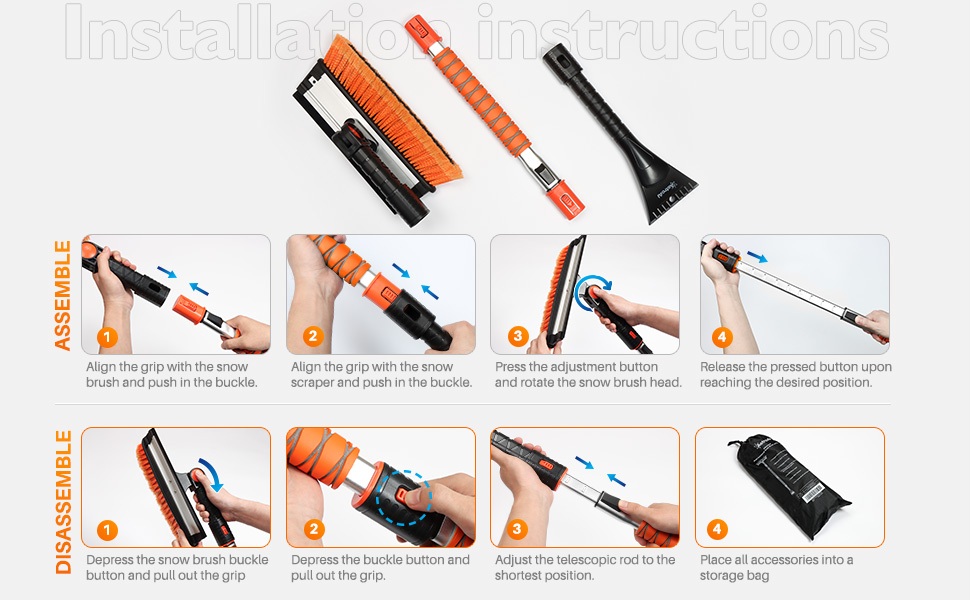 Installation instructions

ASSEMBLE

1
Align the grip with the snow brush and push in the buckle.

2
Align the grip with the snow scraper and push in the buckle.

3
Press the adjustment button and rotate the snow brush head.

4
Release the pressed button upon reaching the desired position.

DISASSEMBLE

1
Depress the snow brush buckle button and pull out the grip

2
Depress the buckle button and pull out the grip.

3
Adjust the telescopic rod to the shortest position.

4
Place all accessories into a storage bag