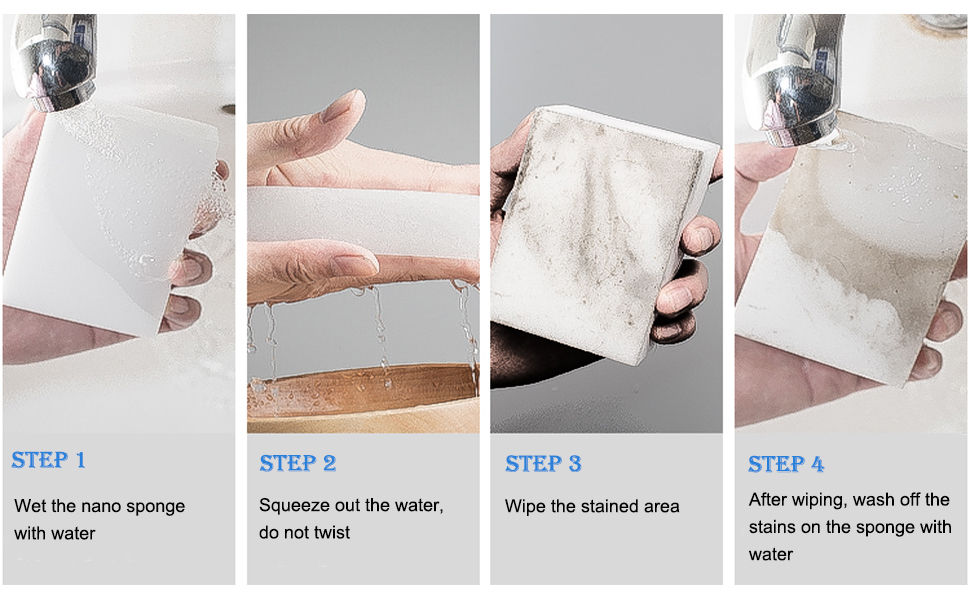 STEP 1

Wet the nano sponge with water

STEP 2

Squeeze out the water, do not twist

STEP 3

Wipe the stained area

STEP 4

After wiping, wash off the stains on the sponge with water