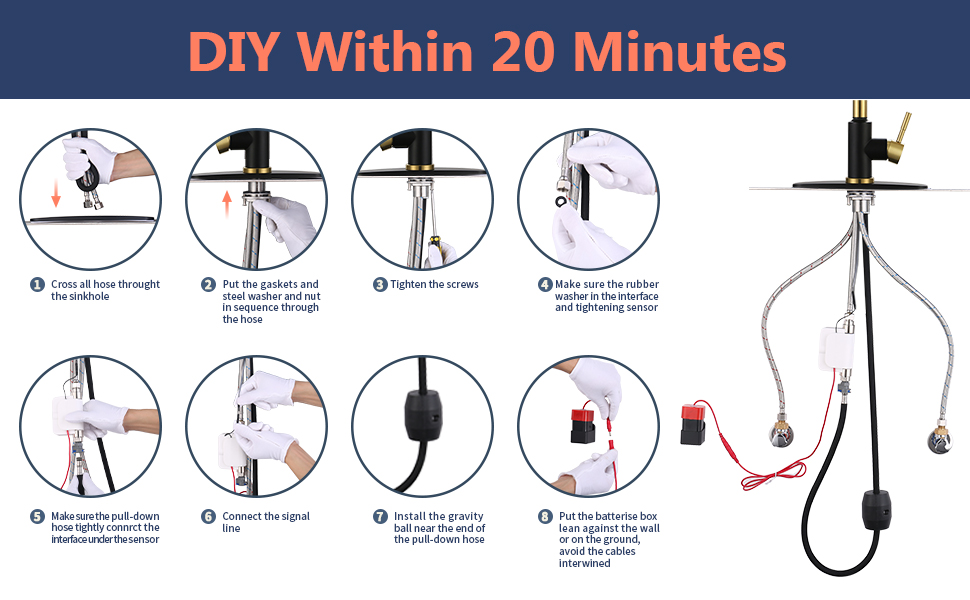 DIY Within 20 Minutes

1 Cross all hose throught the sinkhole

2 Put the gaskets and steel washer and nut in sequence through the hose

3 Tighten the screws

4 Make sure the rubber washer in the interface and tightening sensor

5 Make sure the pull-down hose tightly connrct the interface under the sensor

6 Connect the signal line

7 Install the gravity ball near the end of the pull-down hose

8 Put the batterise box lean against the wall or on the ground, avoid the cables interwined