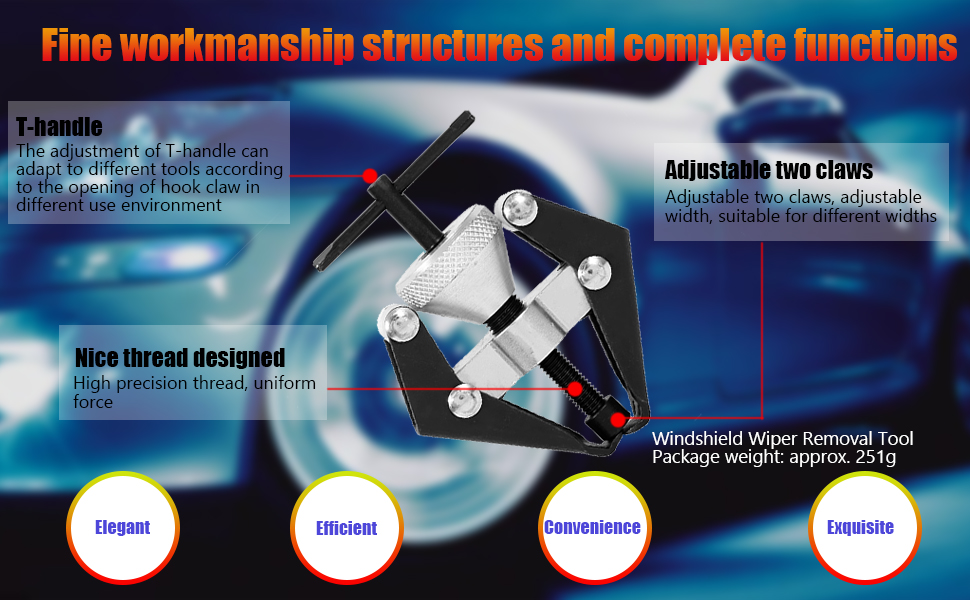 Fine workmanship structures and complete functions

T-handle
The adjustment of T-handle can adapt to different tools according to the opening of hook claw in different use environment

Adjustable two claws
Adjustable two claws, adjustable width, suitable for different widths

Nice thread designed
High precision thread, uniform force

Windshield Wiper Removal Tool
Package weight: approx. 251g

Elegant

Efficient

Convenience

Exquisite