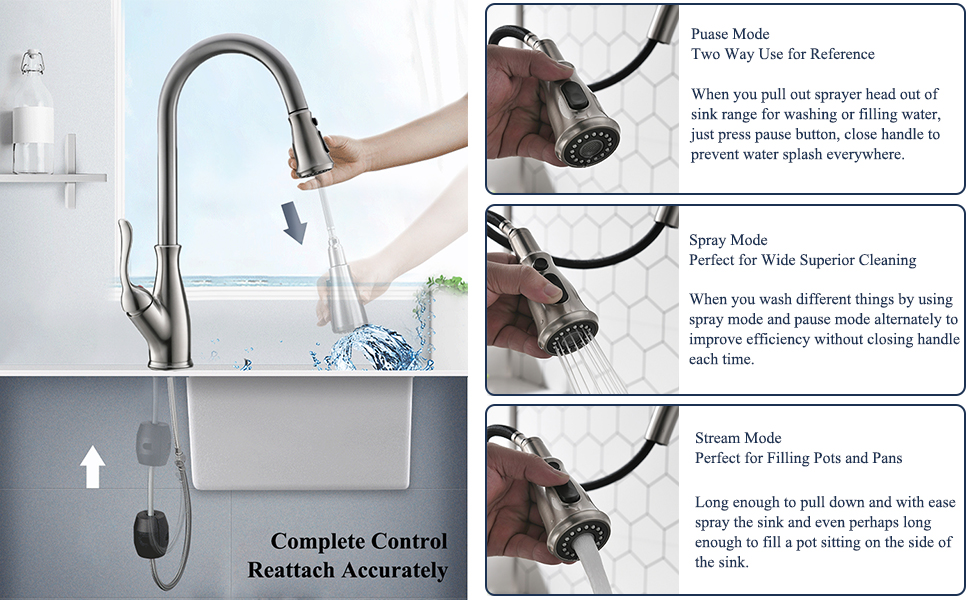 Complete Control
Reattach Accurately

Puase Mode
Two Way Use for Reference

When you pull out sprayer head out of sink range for washing or filling water, just press pause button, close handle to prevent water splash everywhere.

Spray Mode
Perfect for Wide Superior Cleaning

When you wash different things by using spray mode and pause mode alternately to improve efficiency without closing handle each time.

Stream Mode
Perfect for Filling Pots and Pans

Long enough to pull down and with ease spray the sink and even perhaps long enough to fill a pot sitting on the side of the sink.